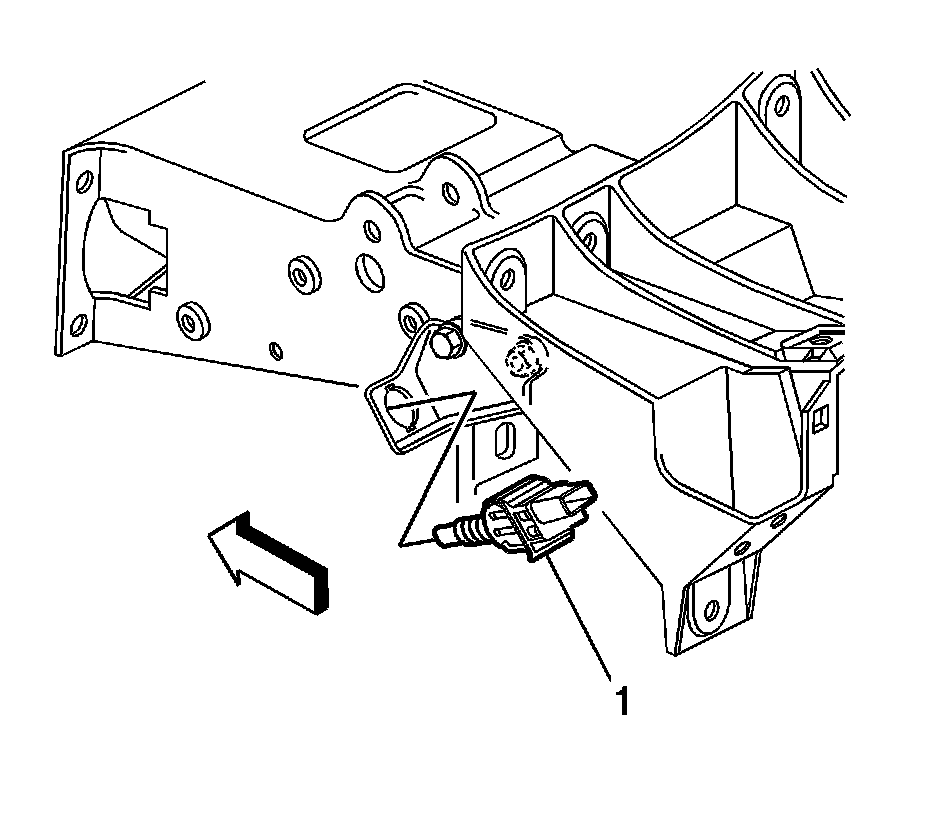 1