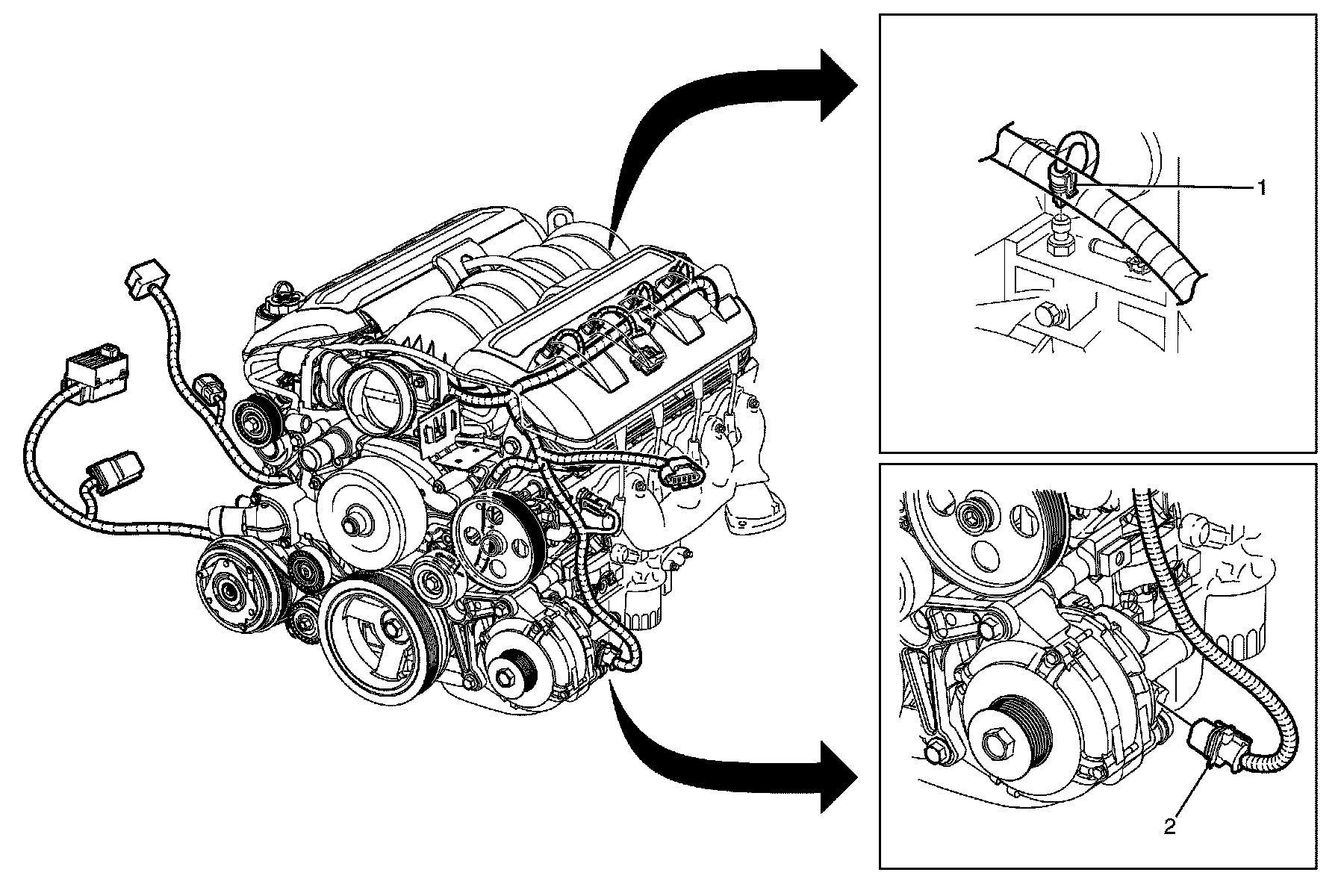 1

2