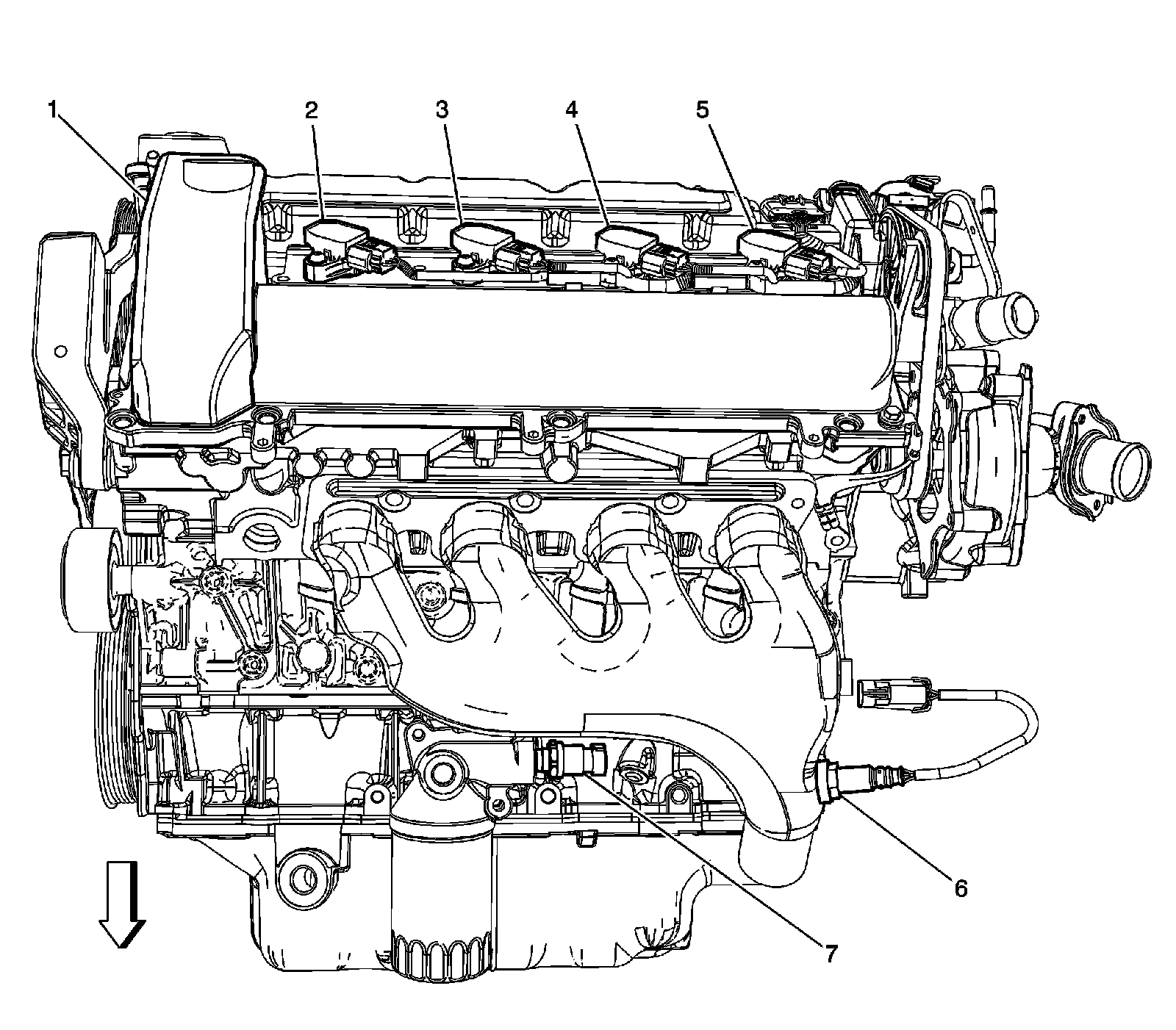 1
2
3
4
5
6
7