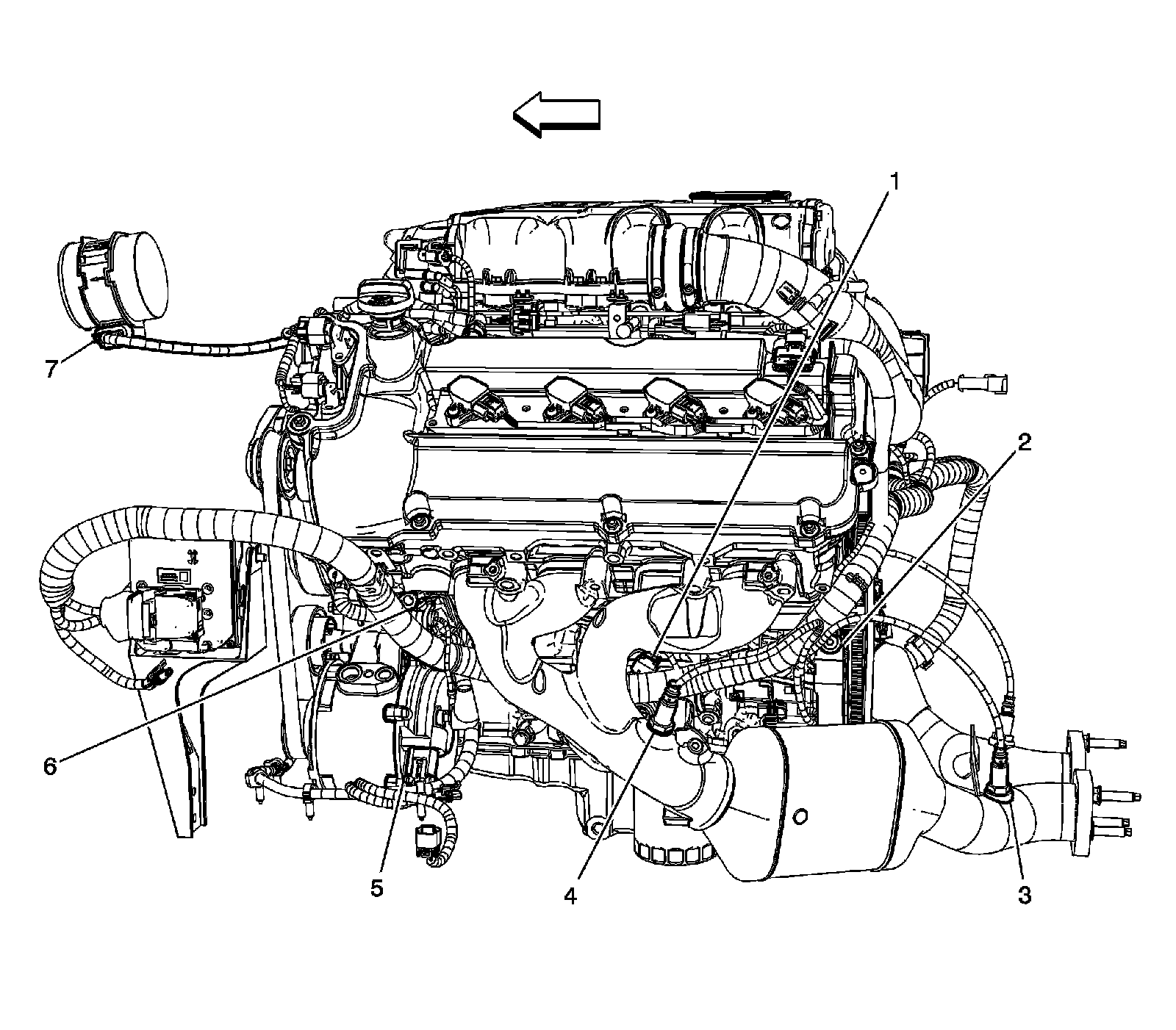 1
7
2
6
5
4
3