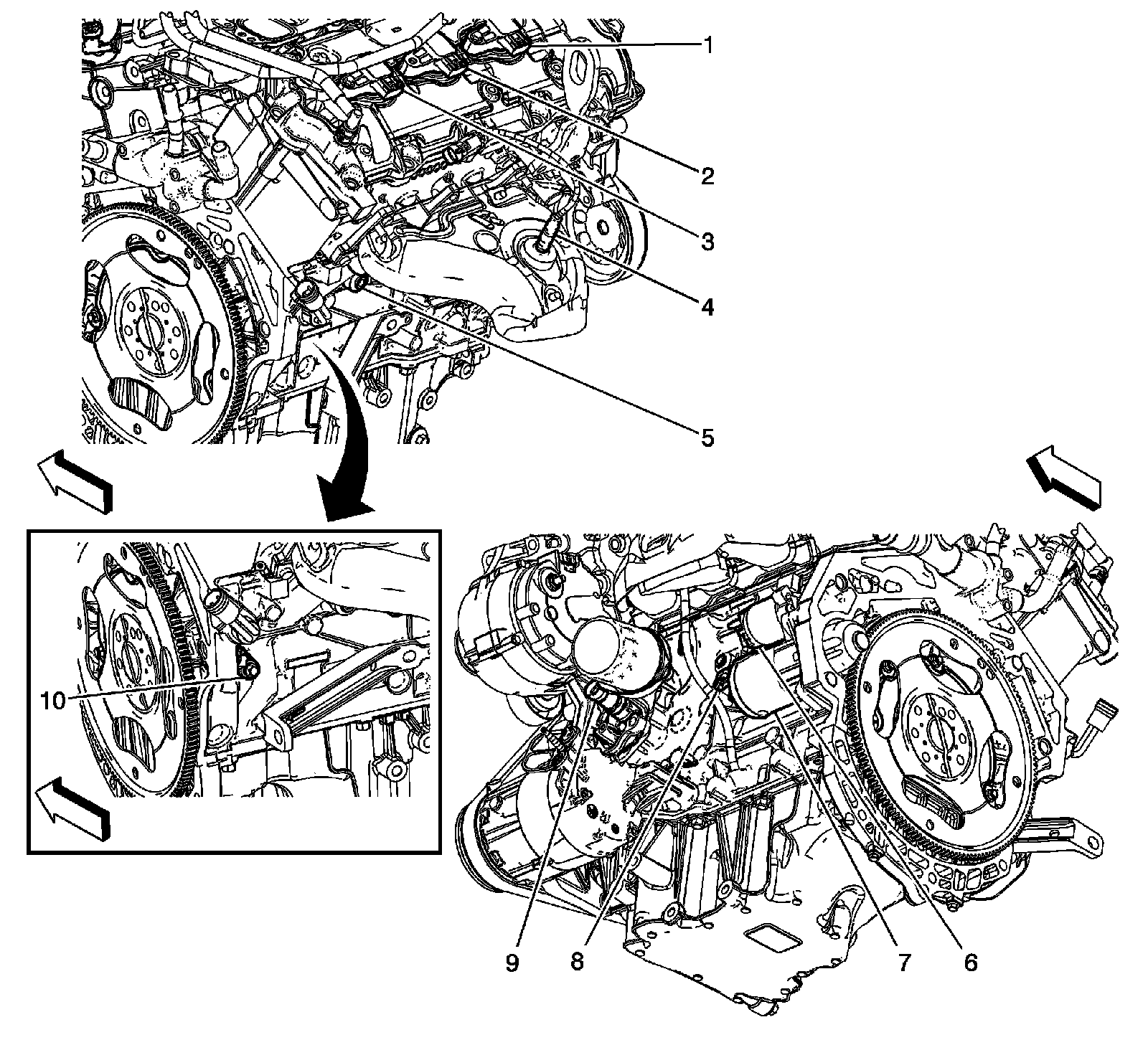 1
2
3
4
5
10
9
8
7
6