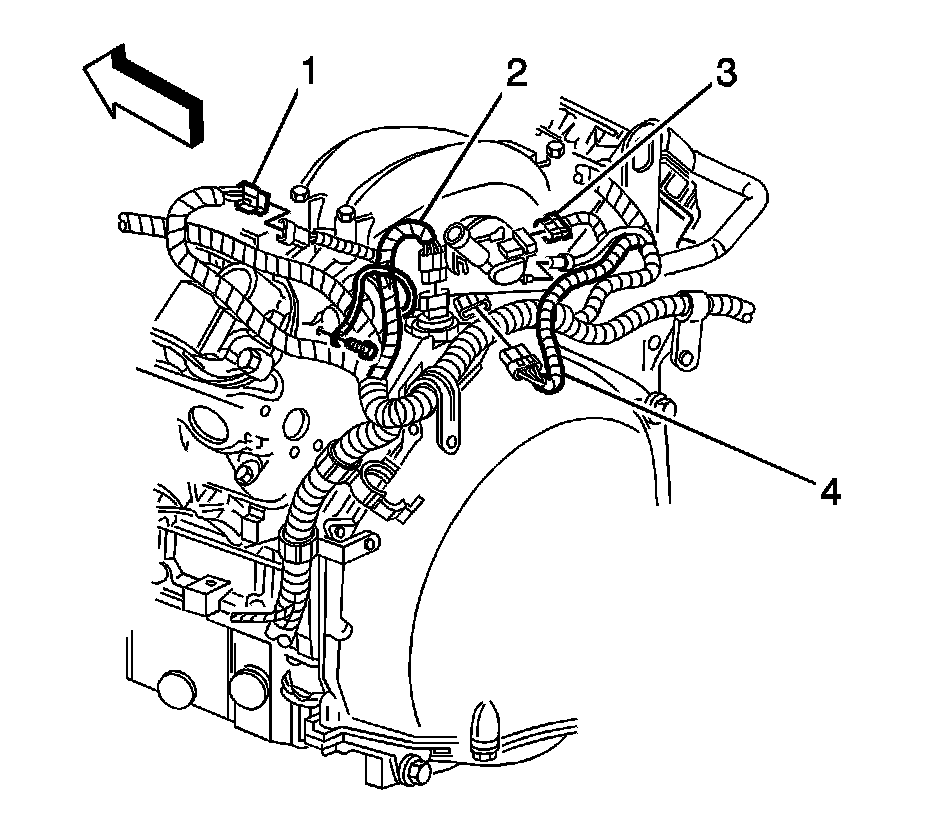 1
2
3
4