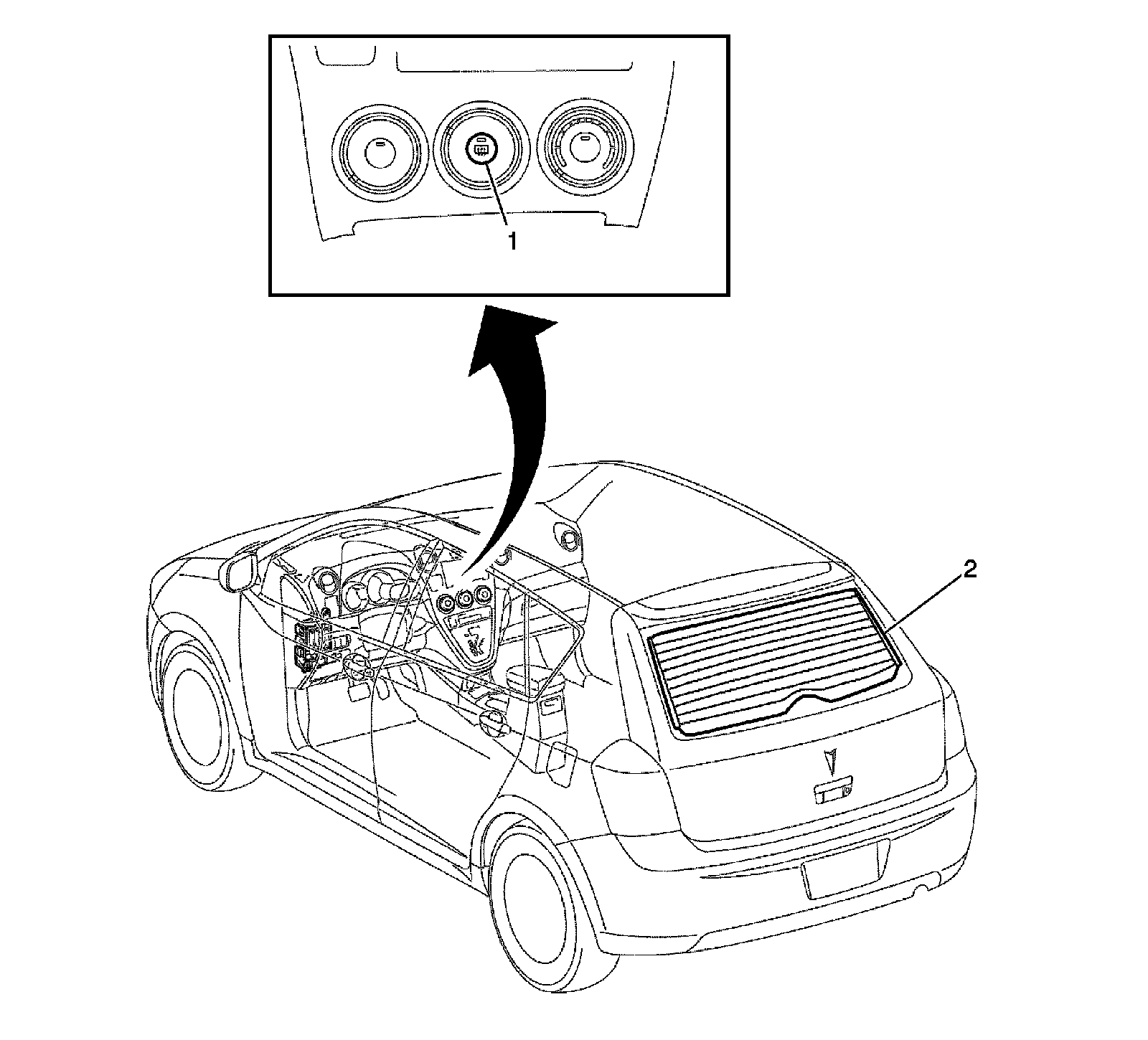 1

2