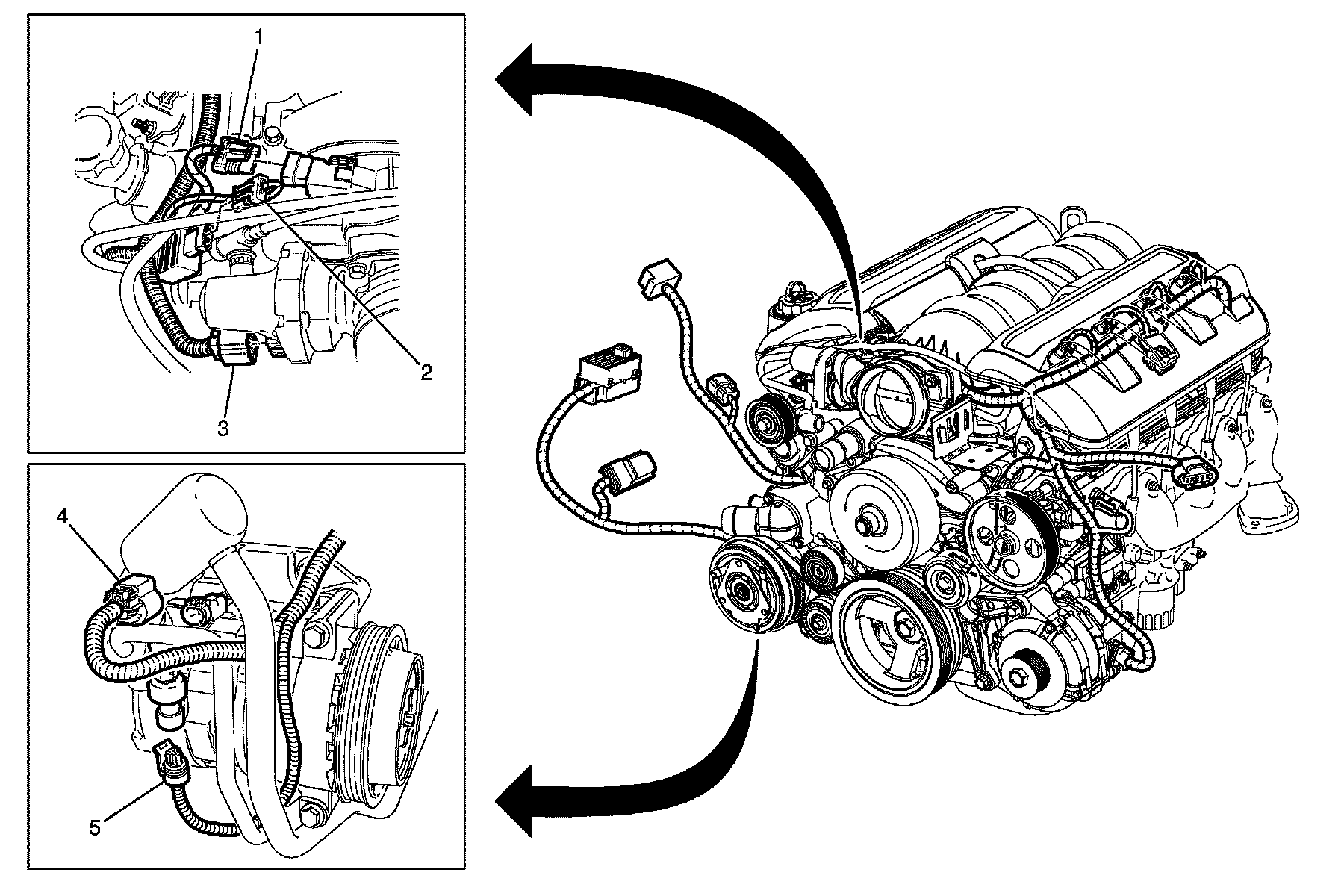 1
2
3
4
5