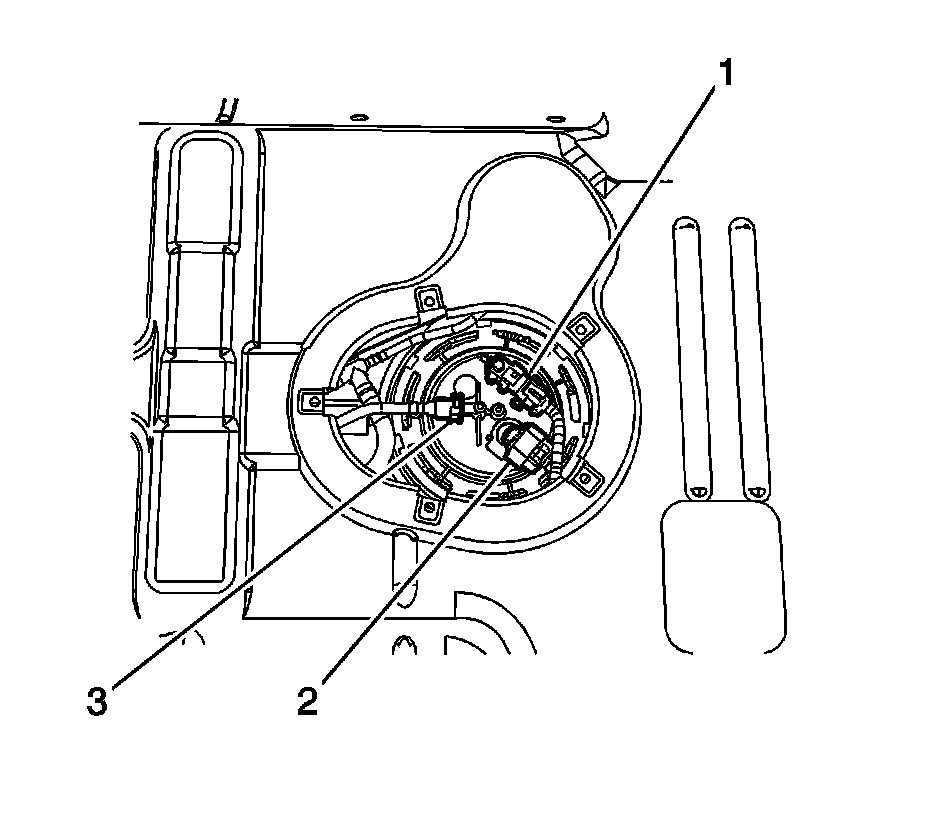 1
3
2