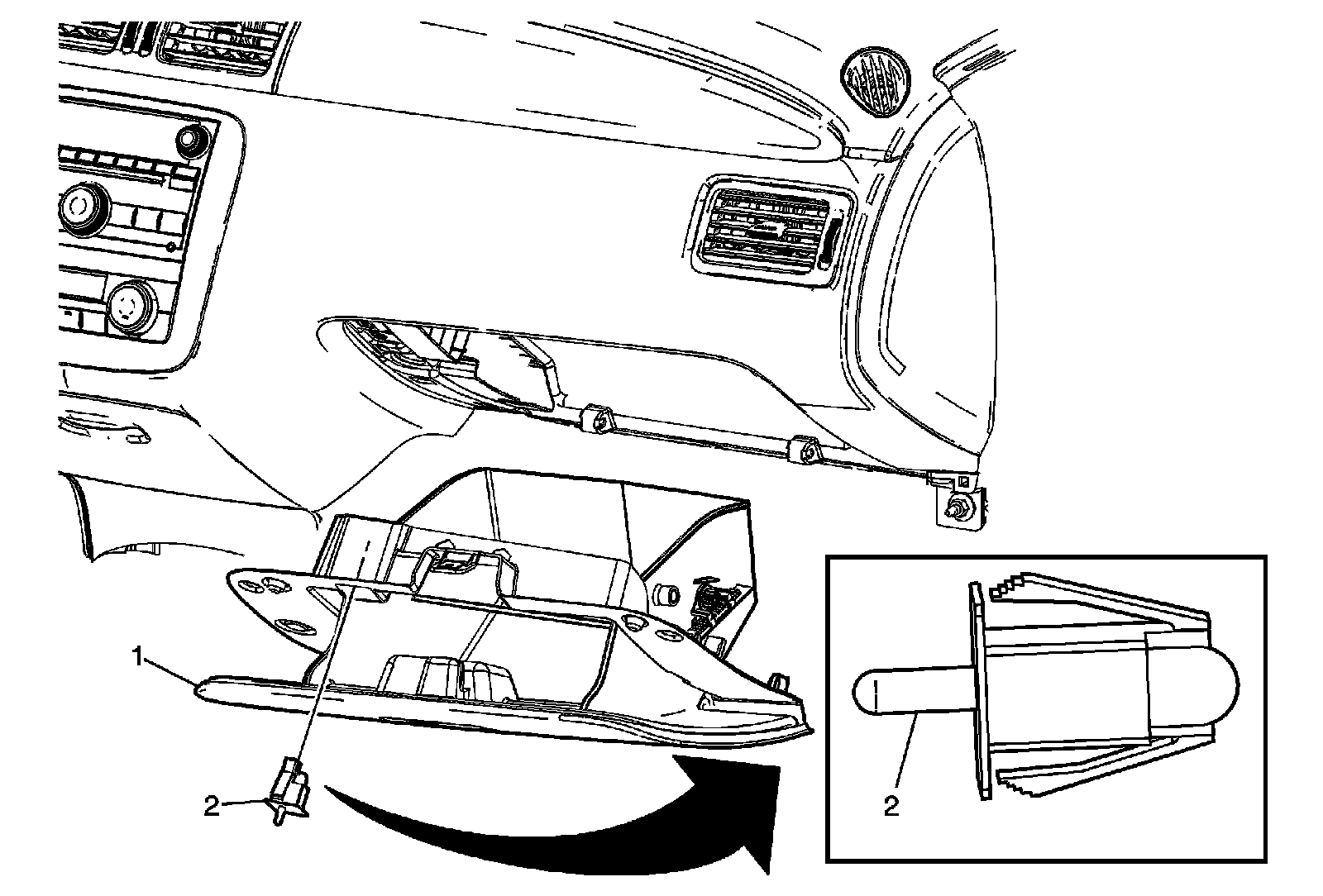 1
2
2