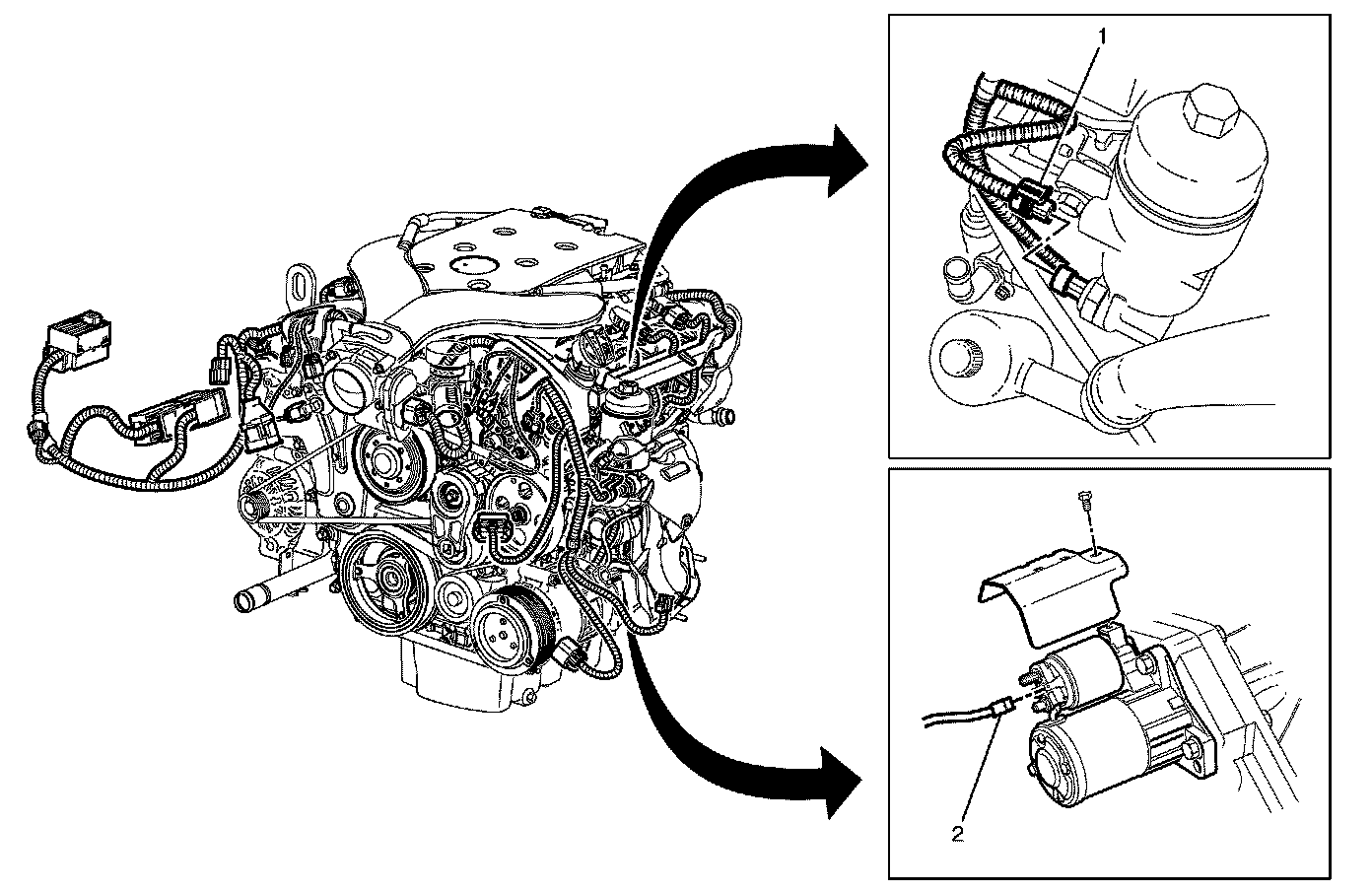 1

2