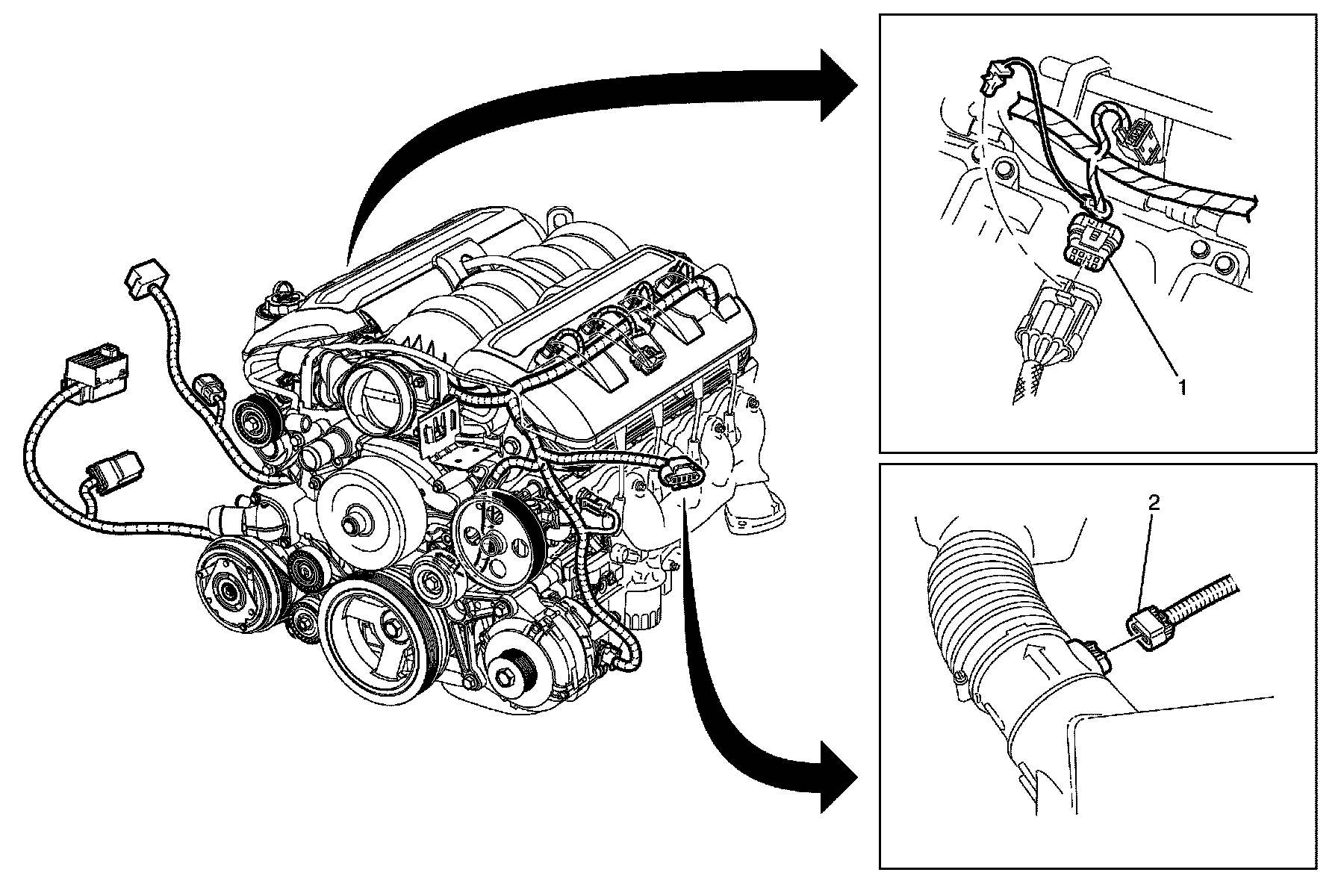 1

2