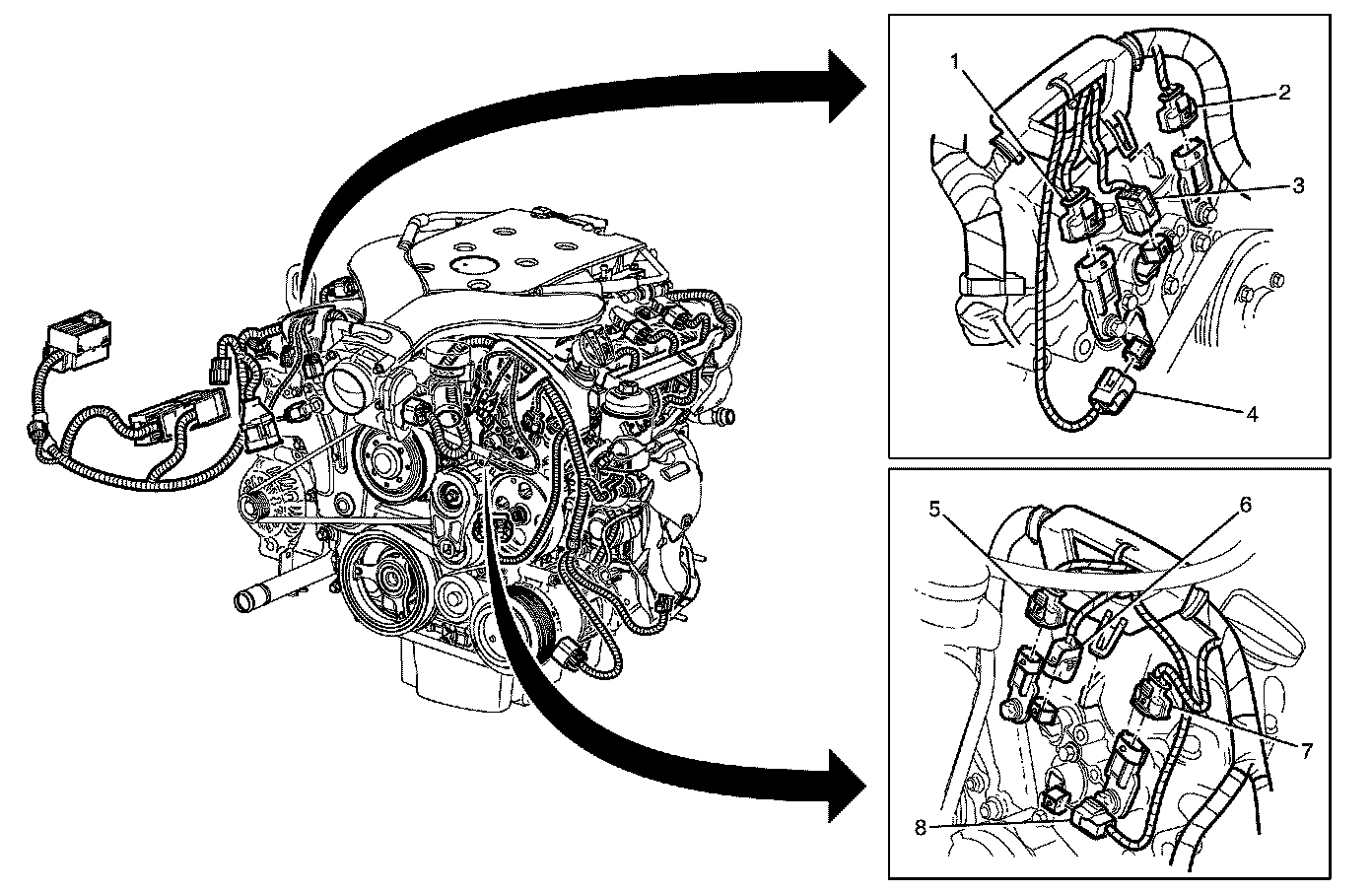 1
2
3
4
5
6
7
8