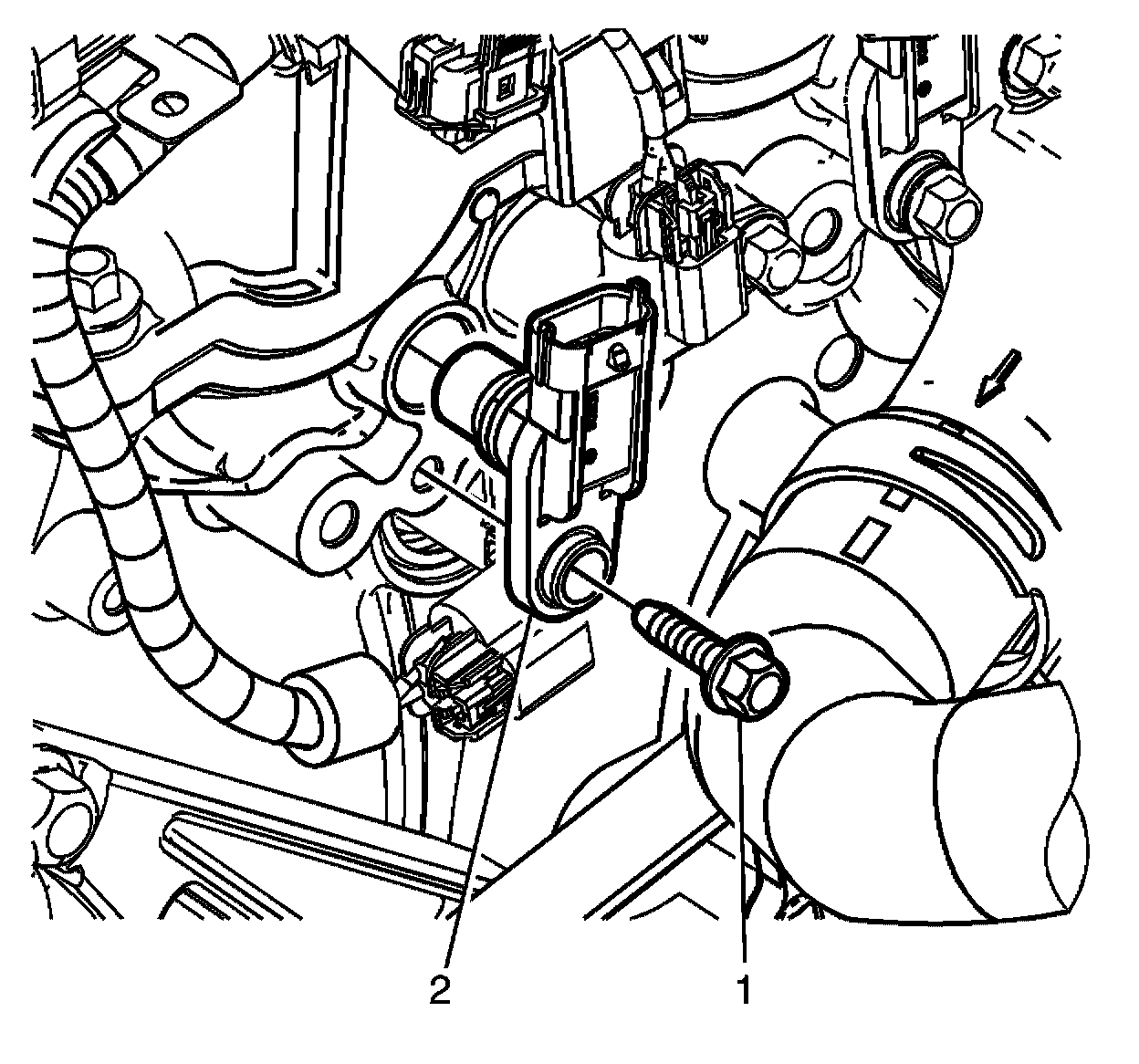 2
1