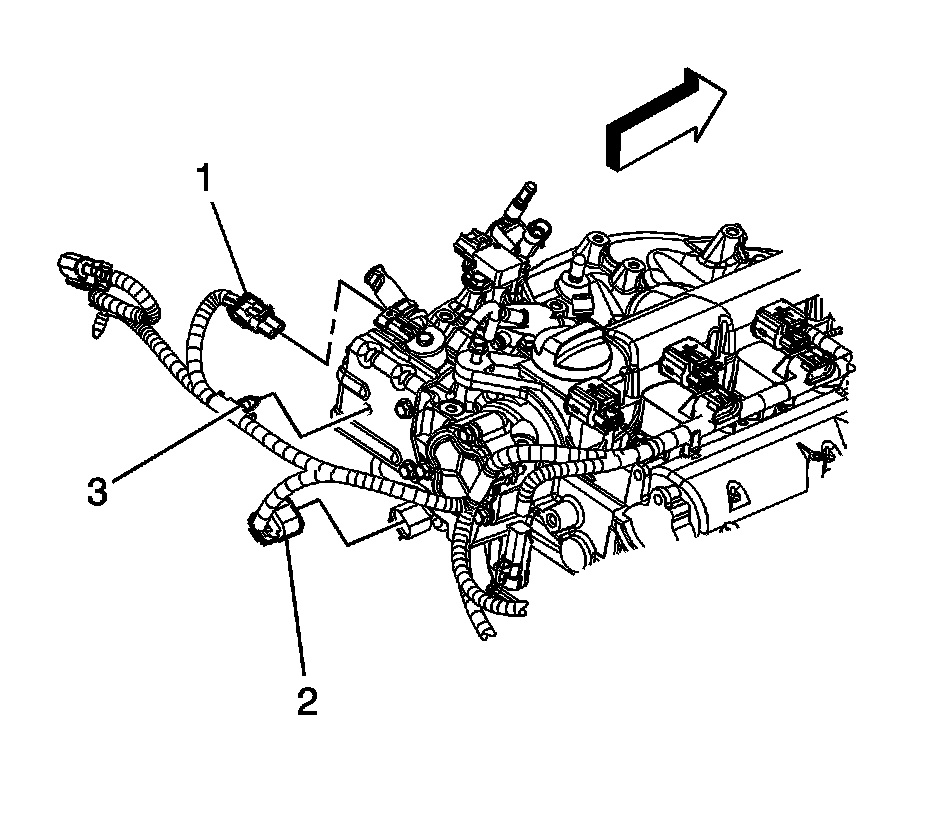 1

3

2