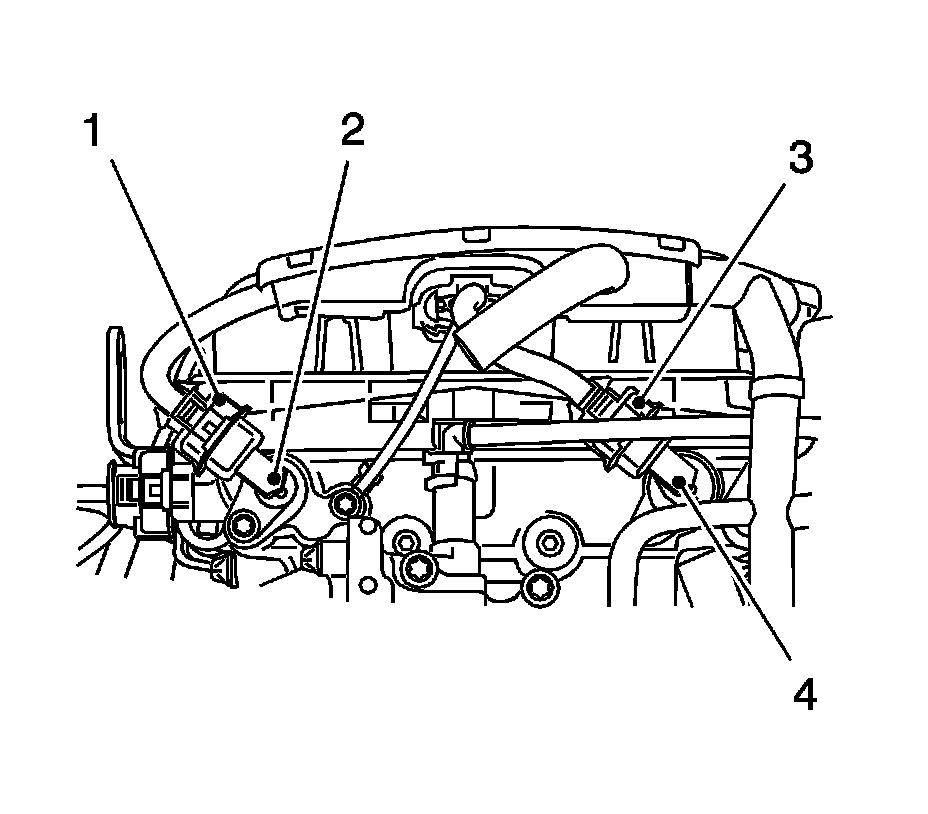 1
2
3
4