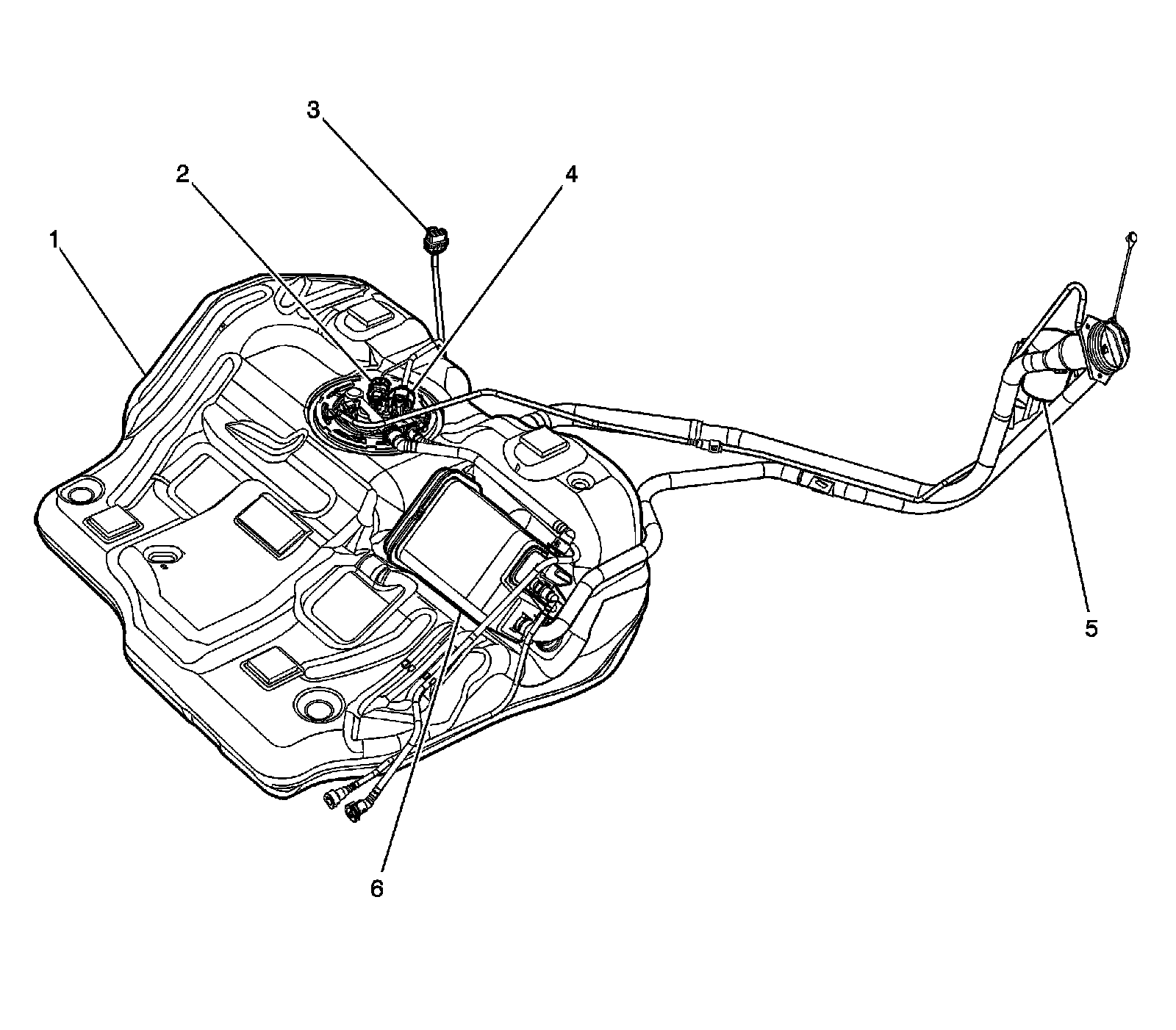 3
2
4
1
5
6