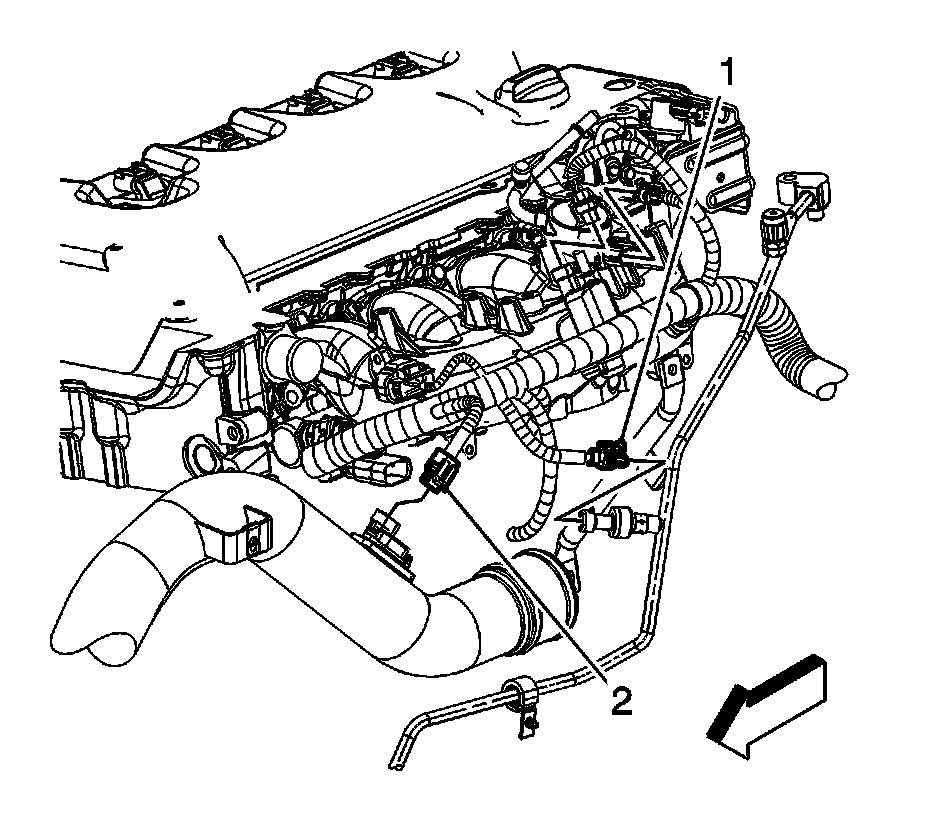 1

2