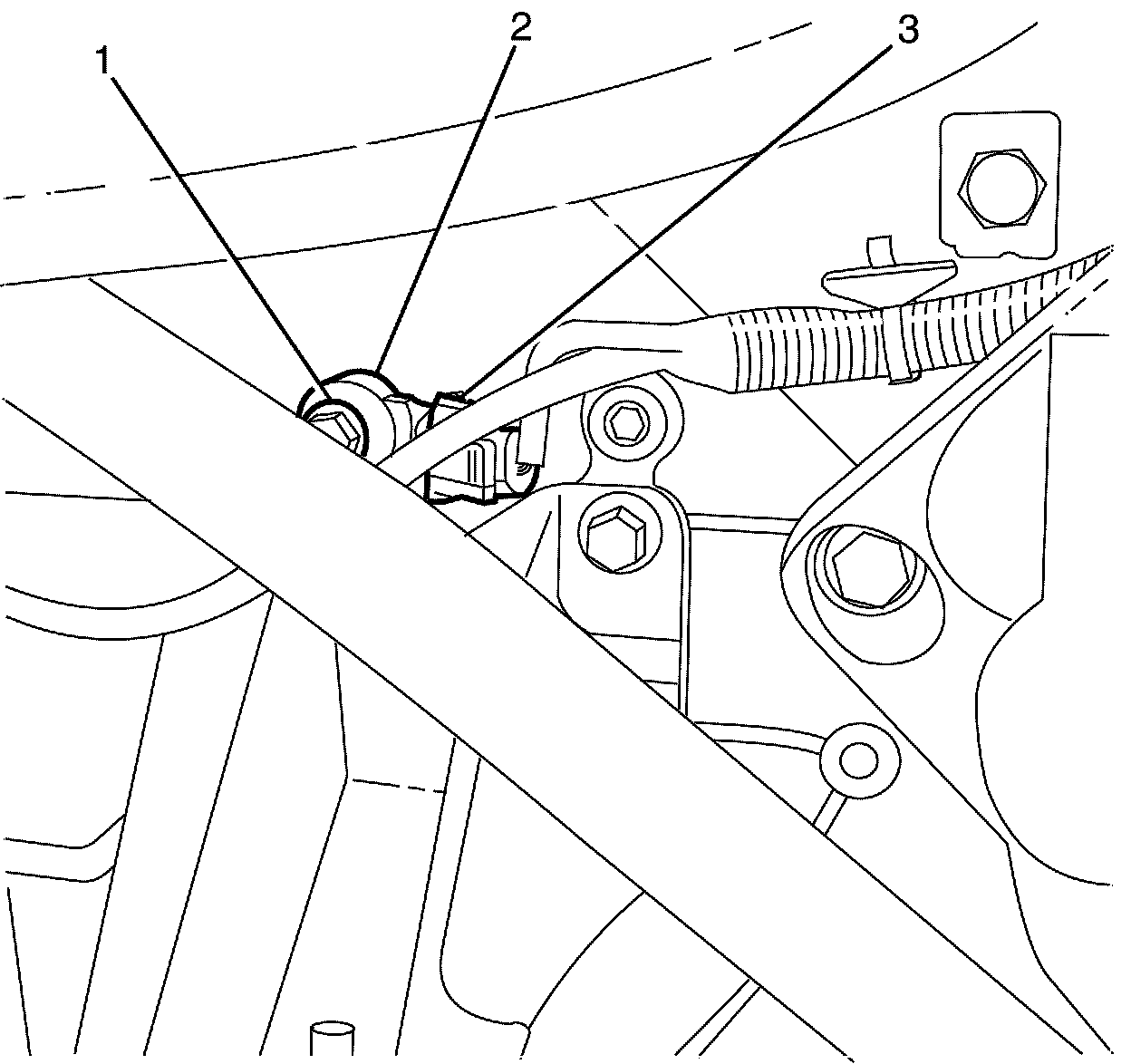 1
2
3