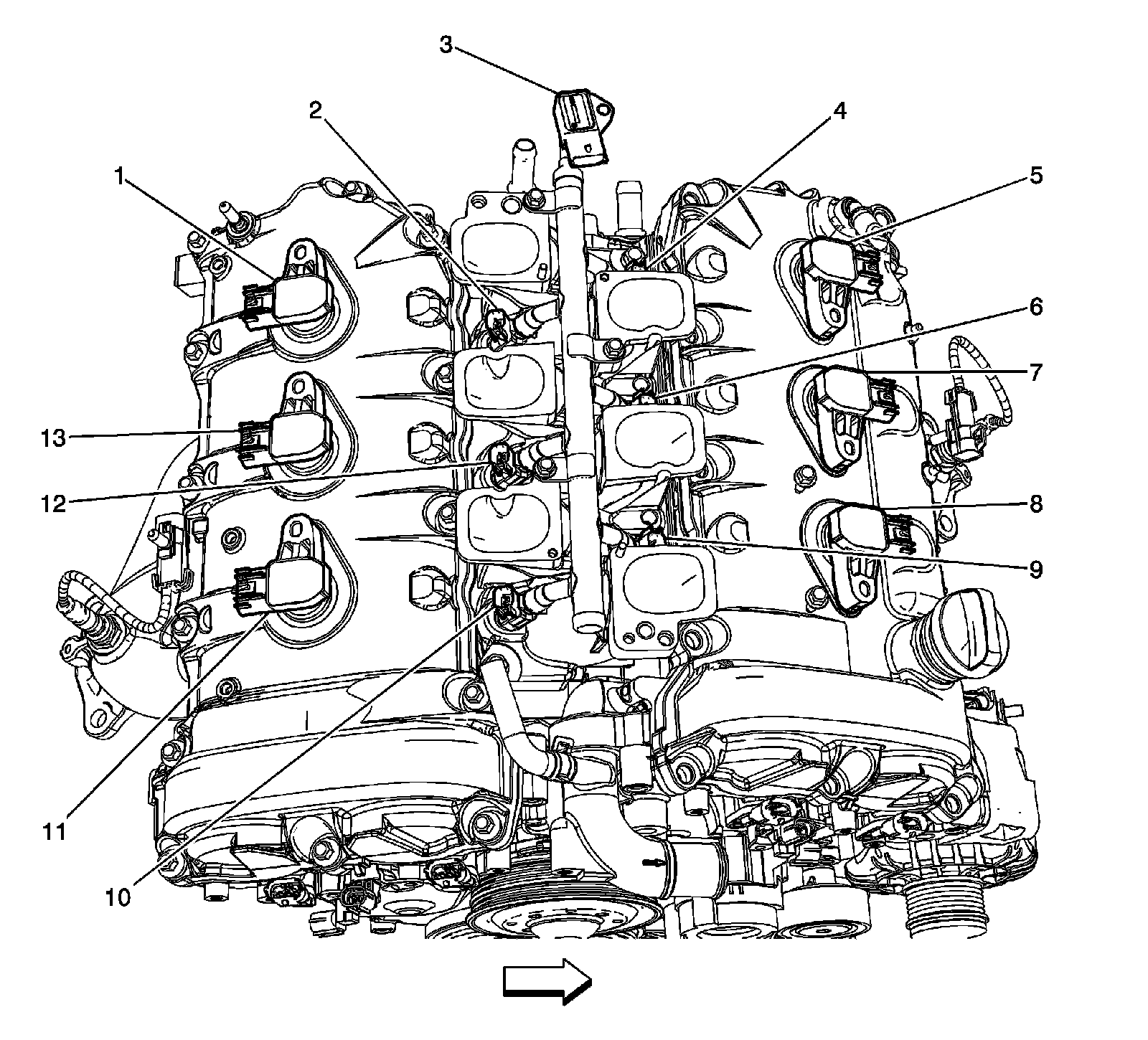 3
2
4
1
5
6
7
13
12
8
9
11
10