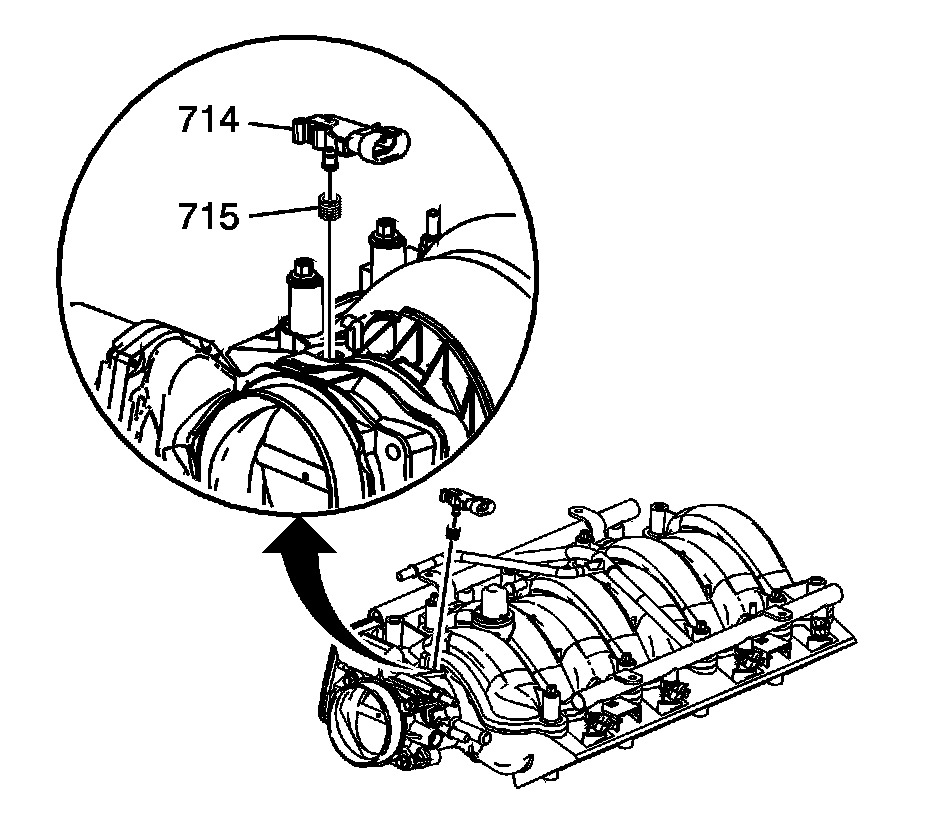 714

715