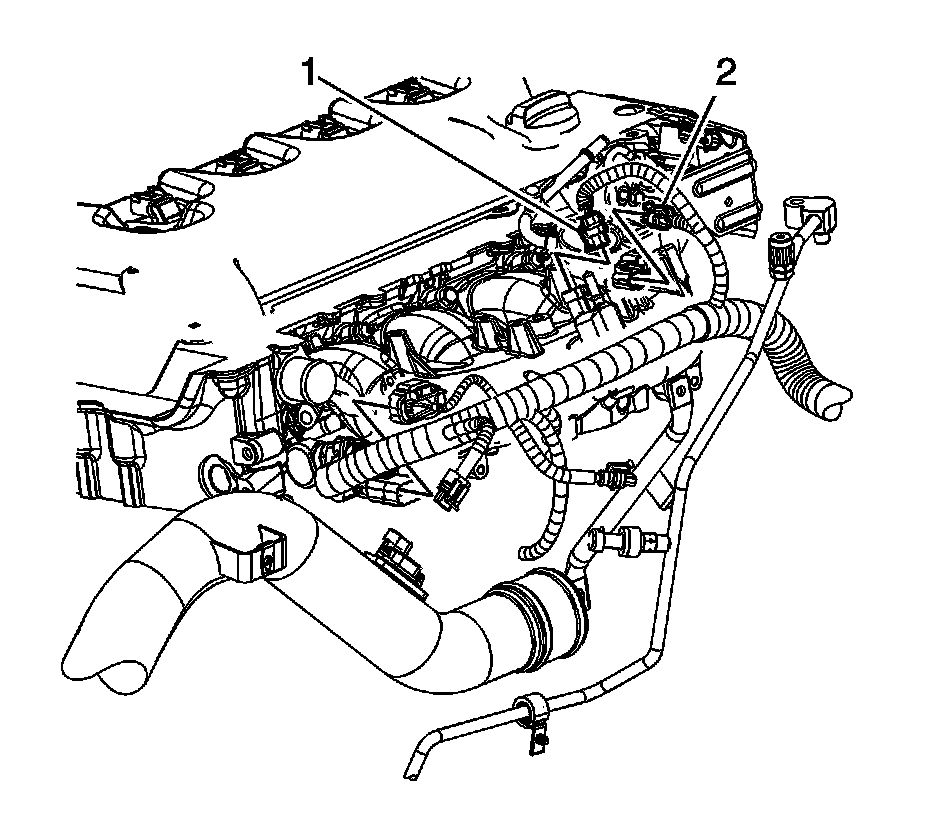 1
2