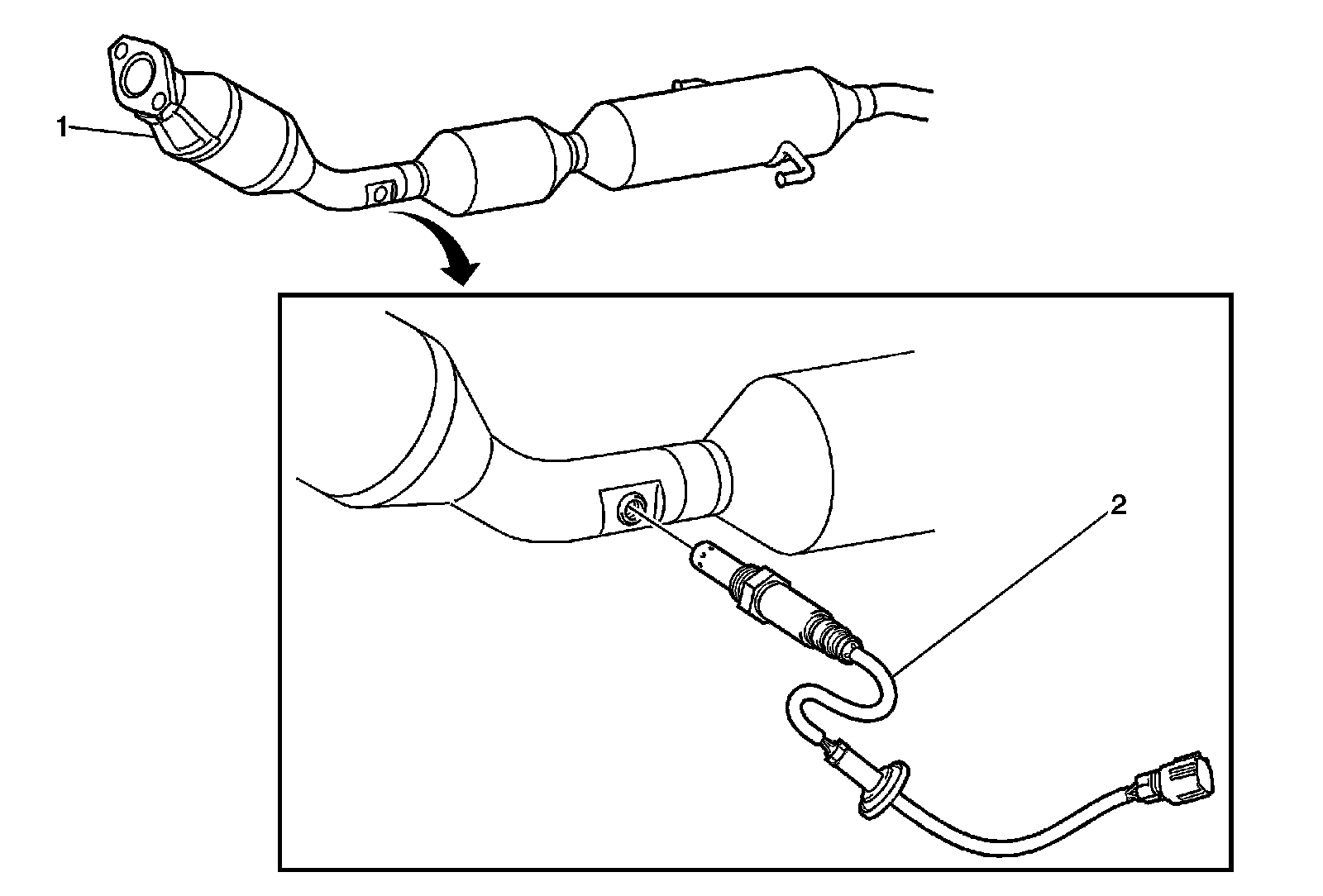 1

2