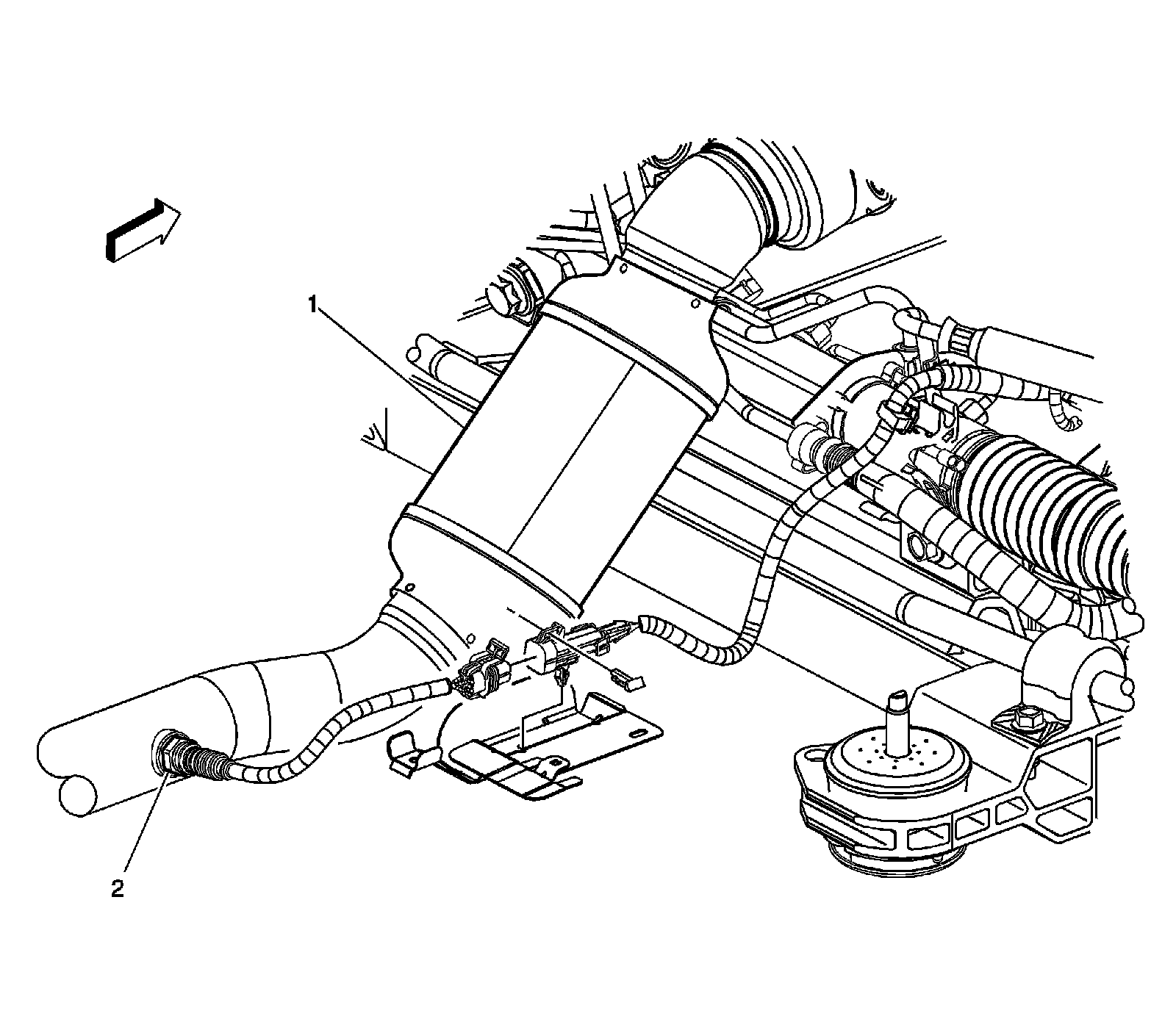 1

2