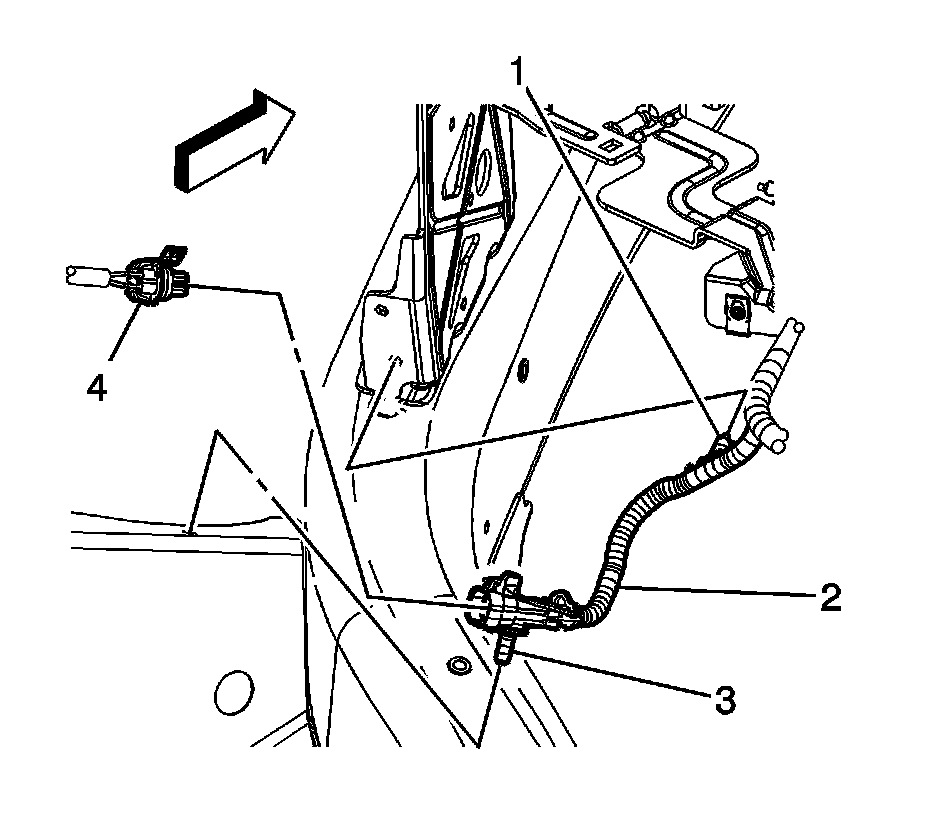 1
4
2
3