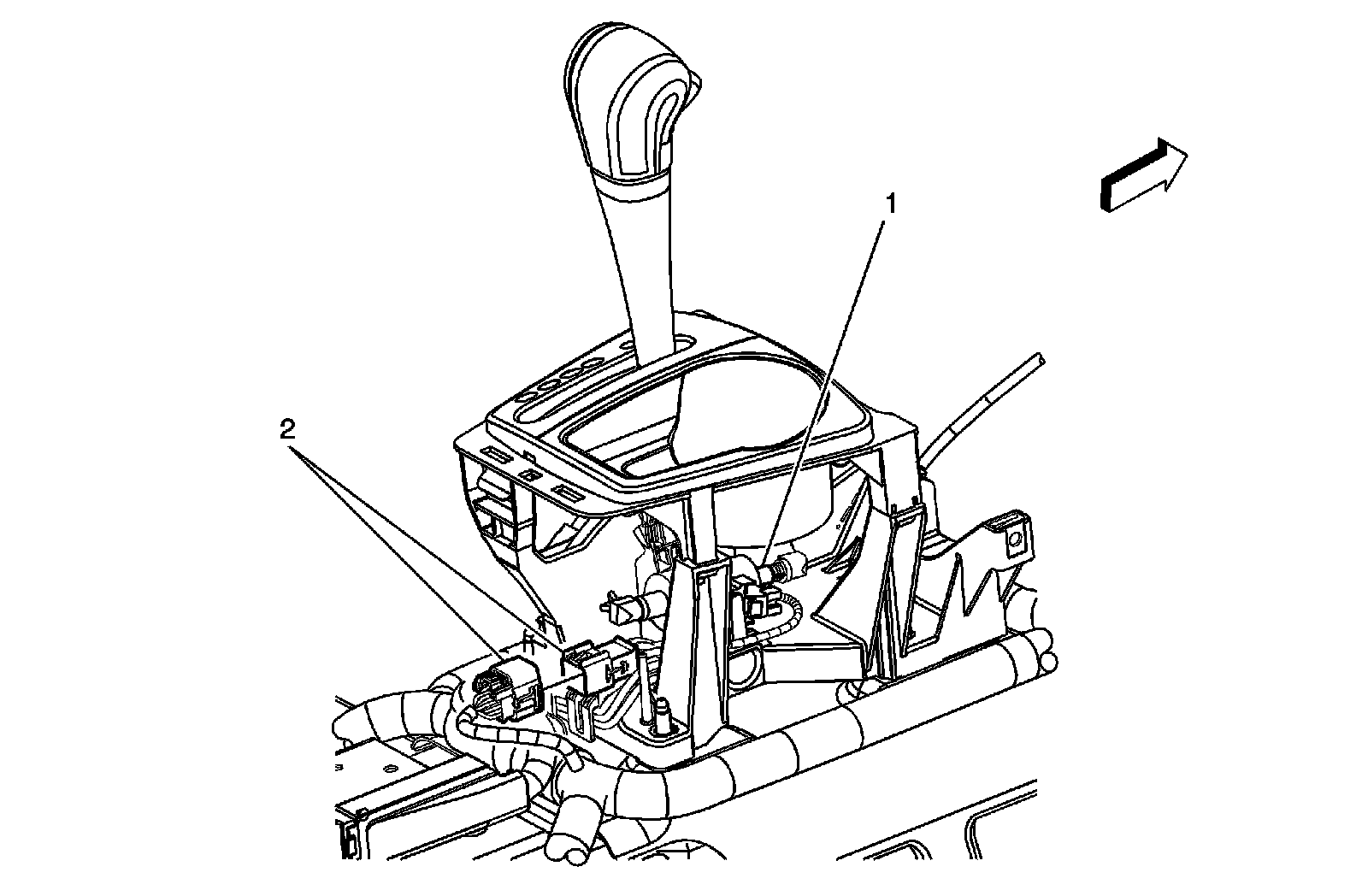 1

2