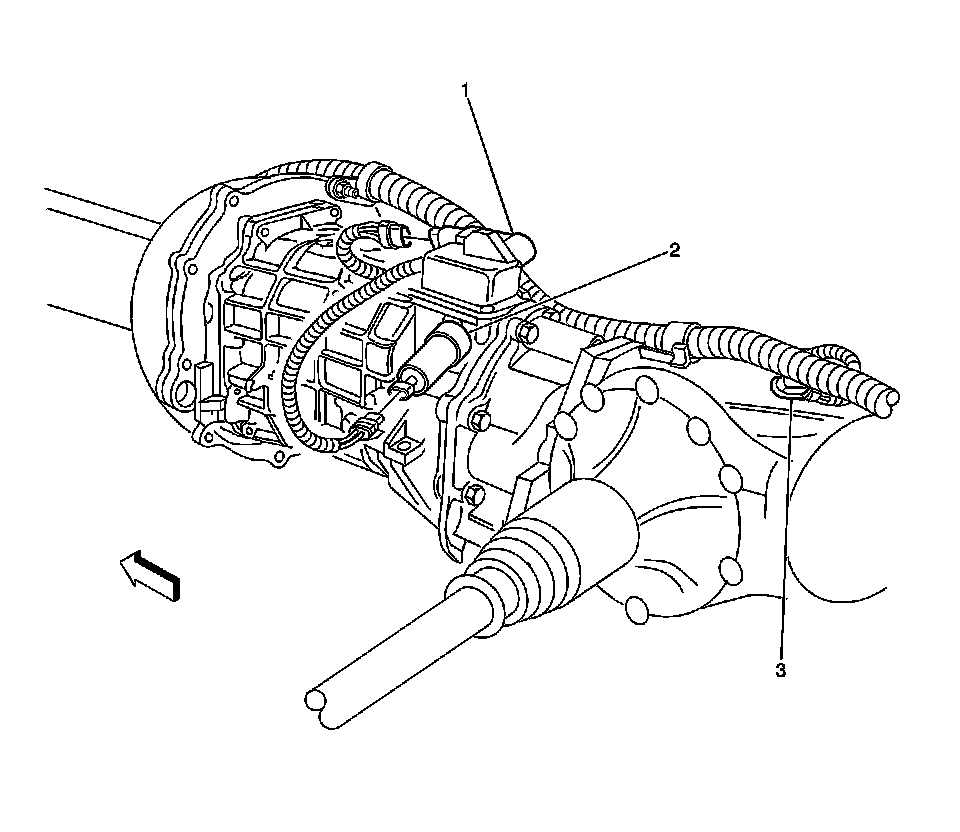 1
2
3