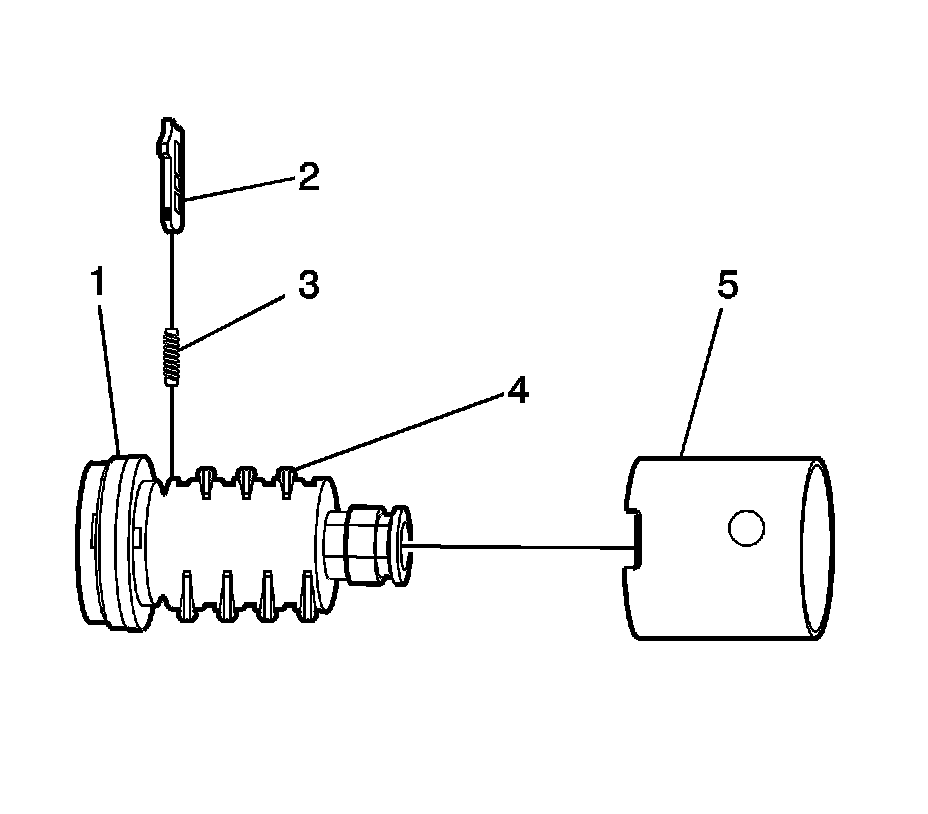 2
1
3
5
4