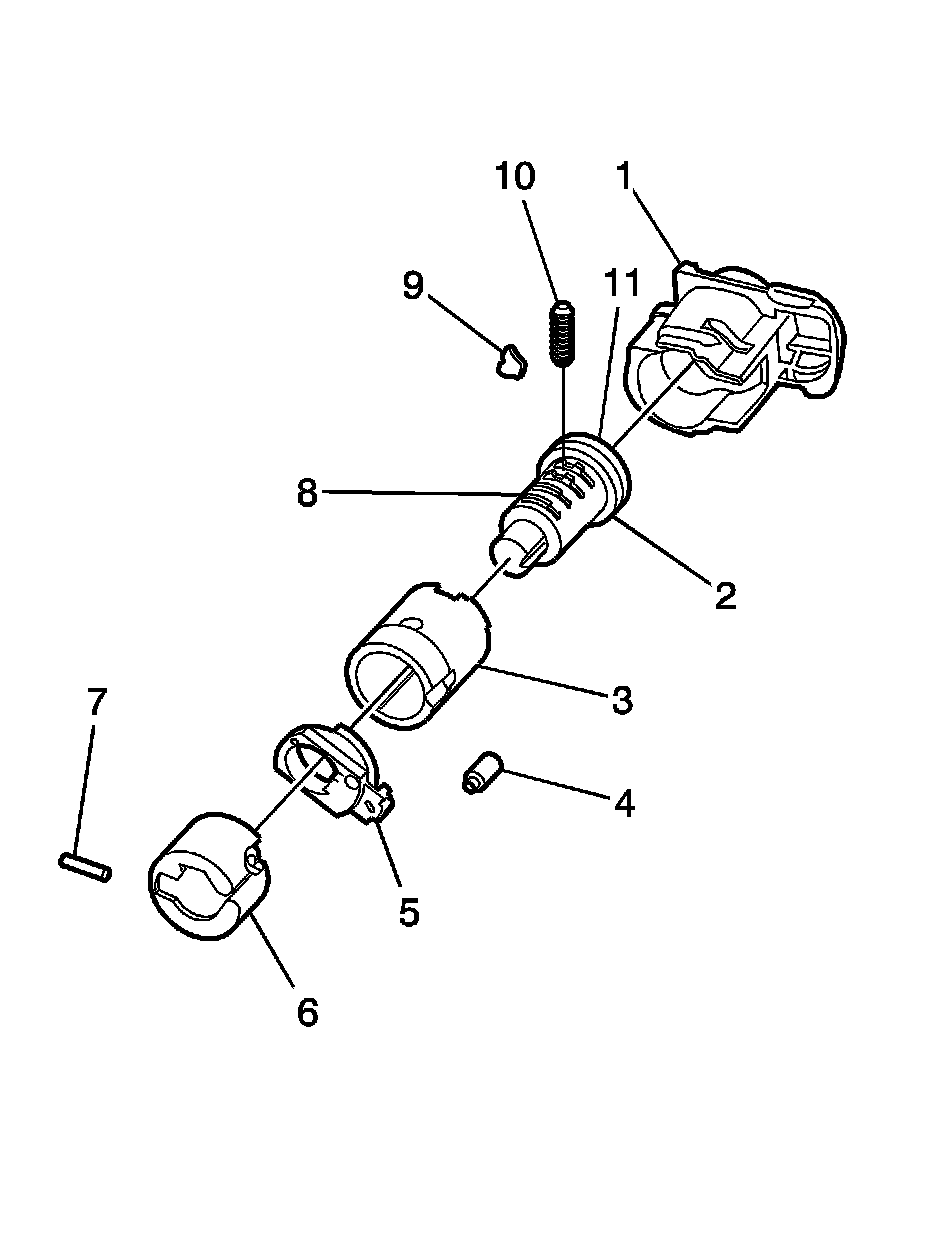 10
1
9
11
8
2
3
7
4
5
6