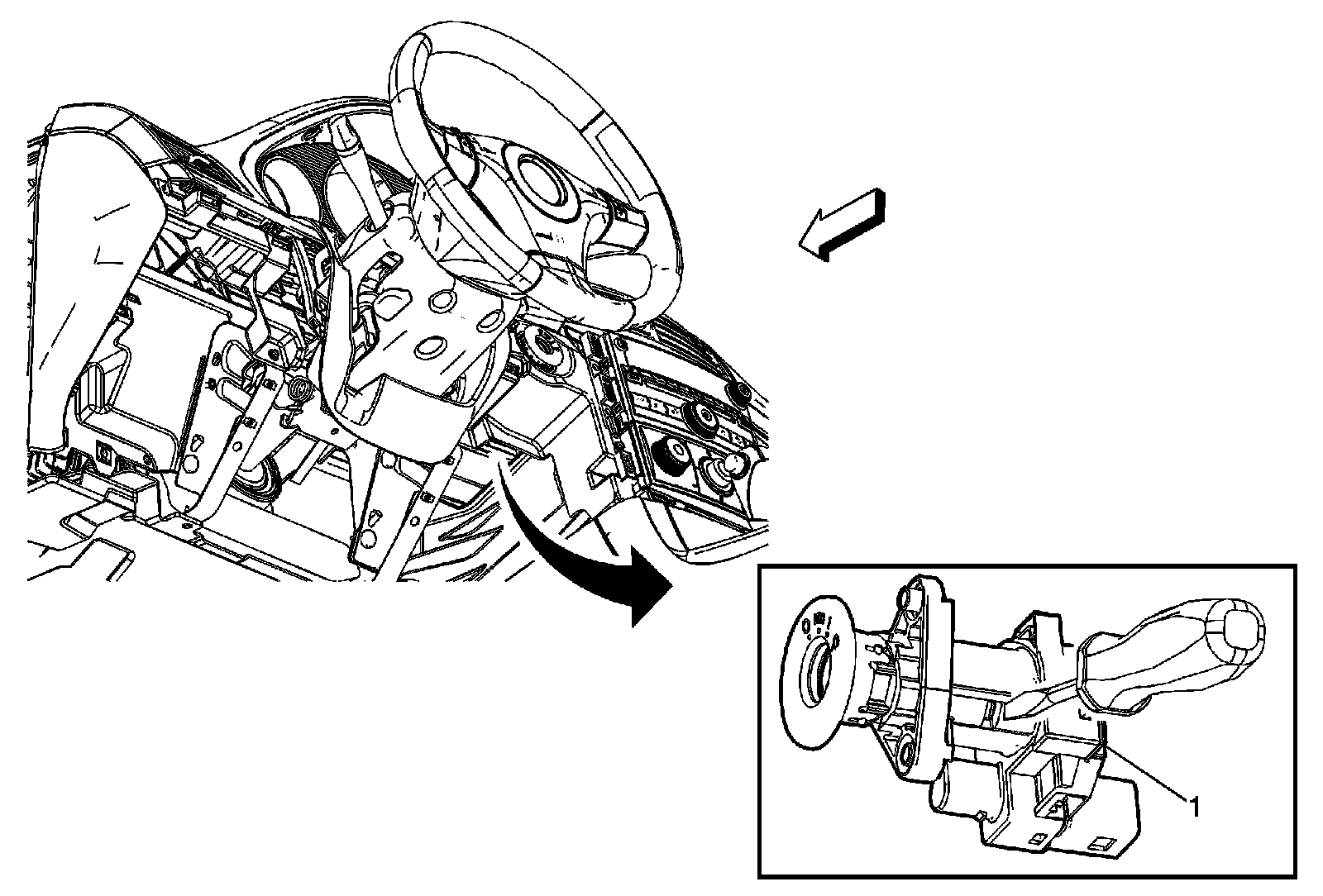 1