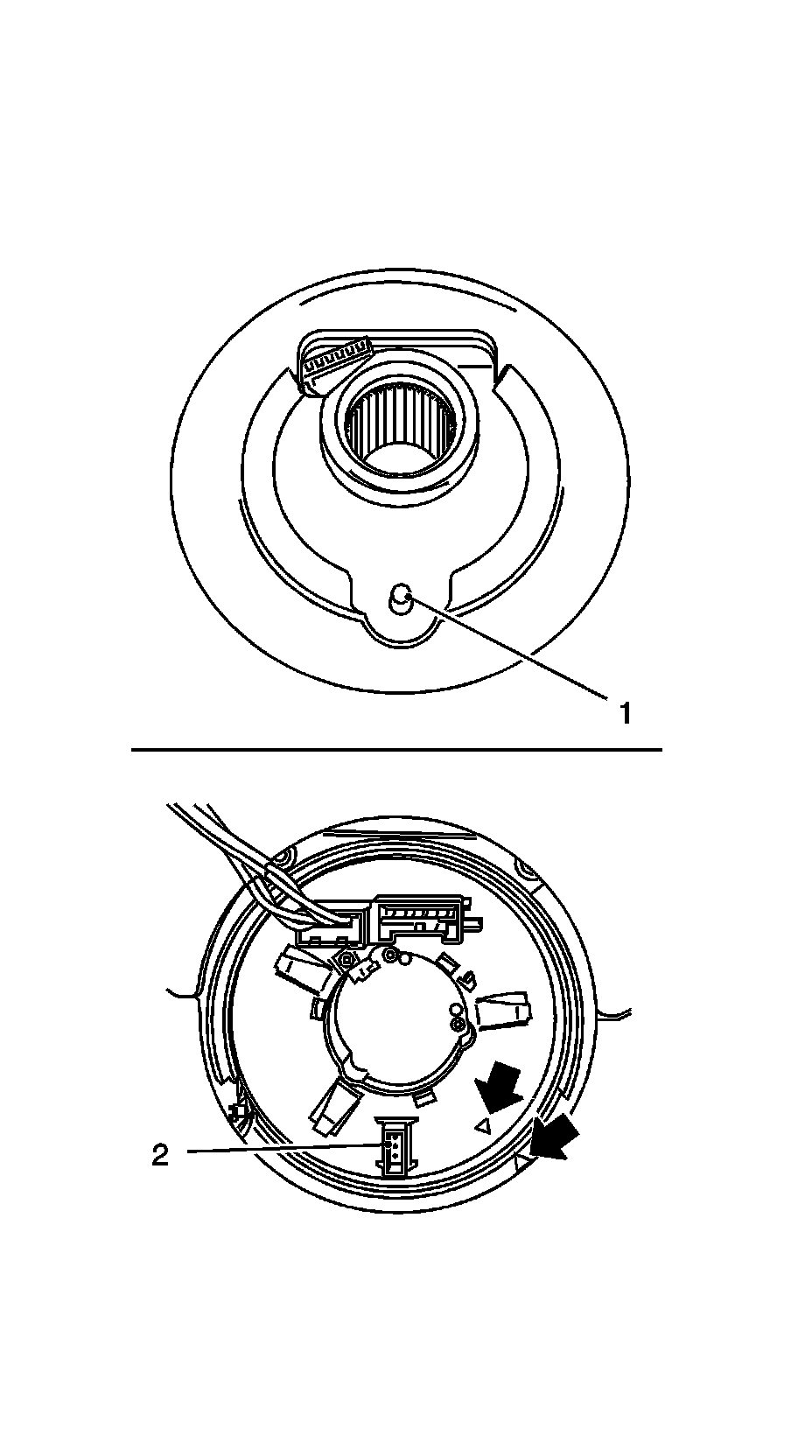 1

2