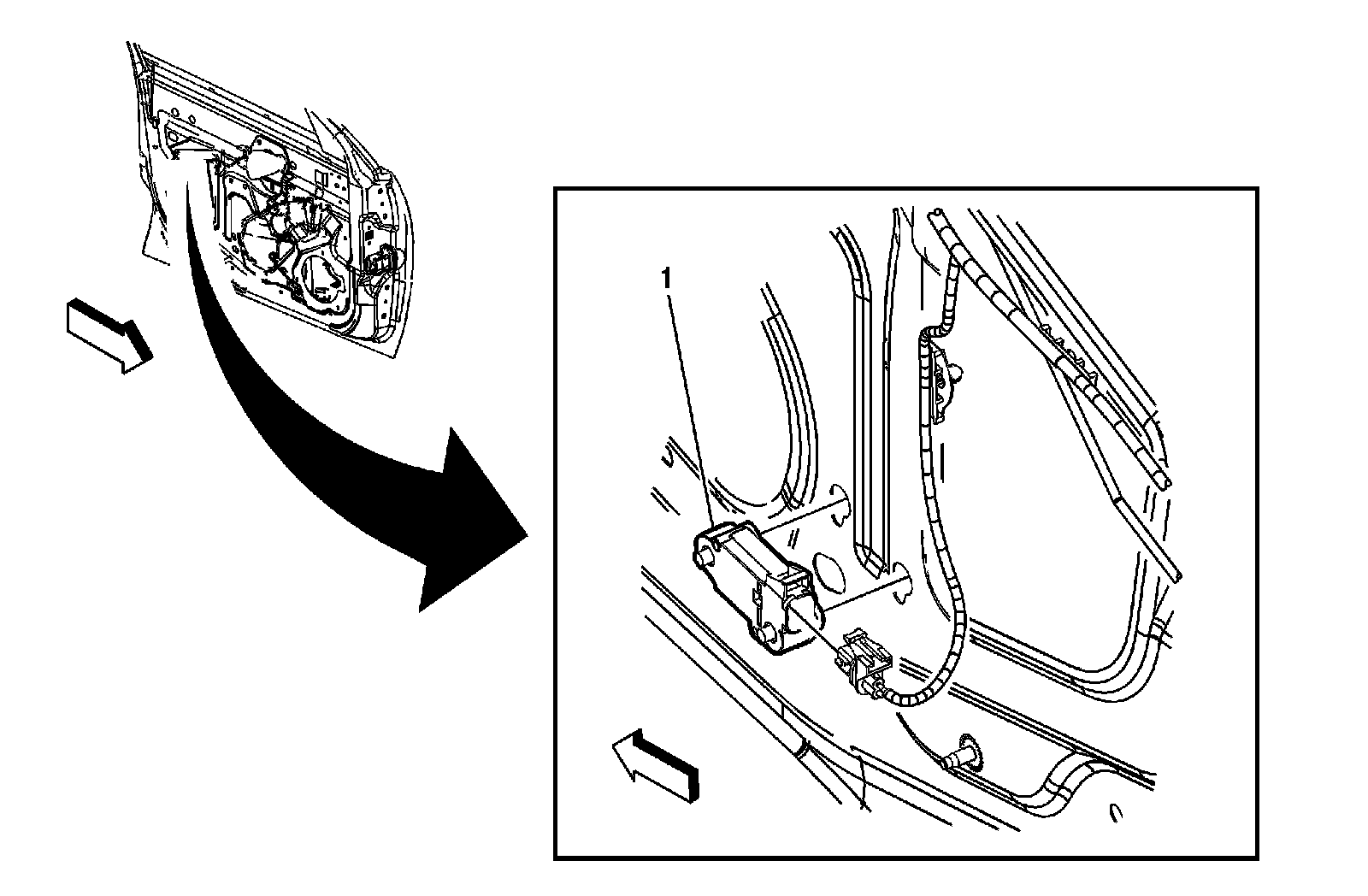 1