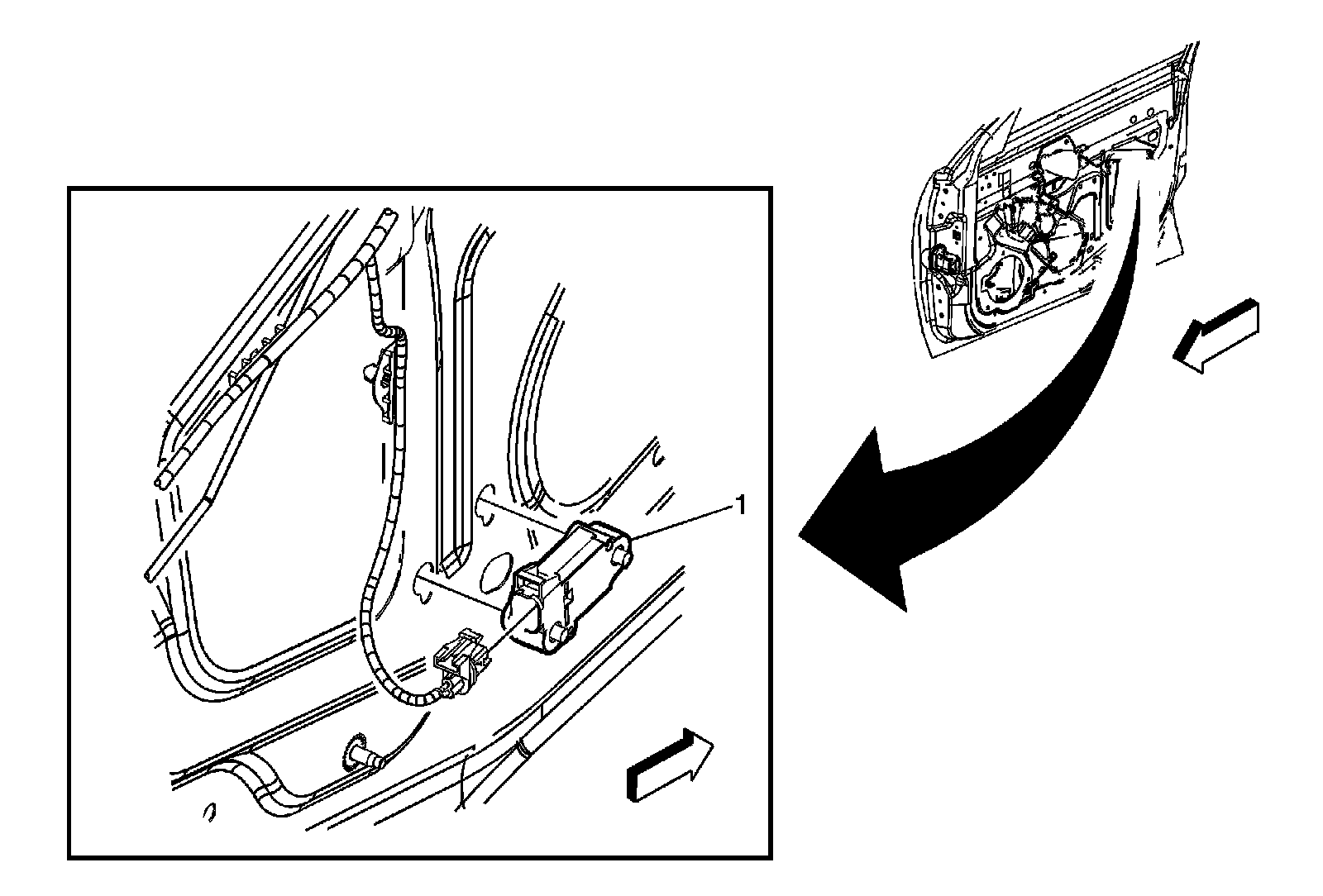 1