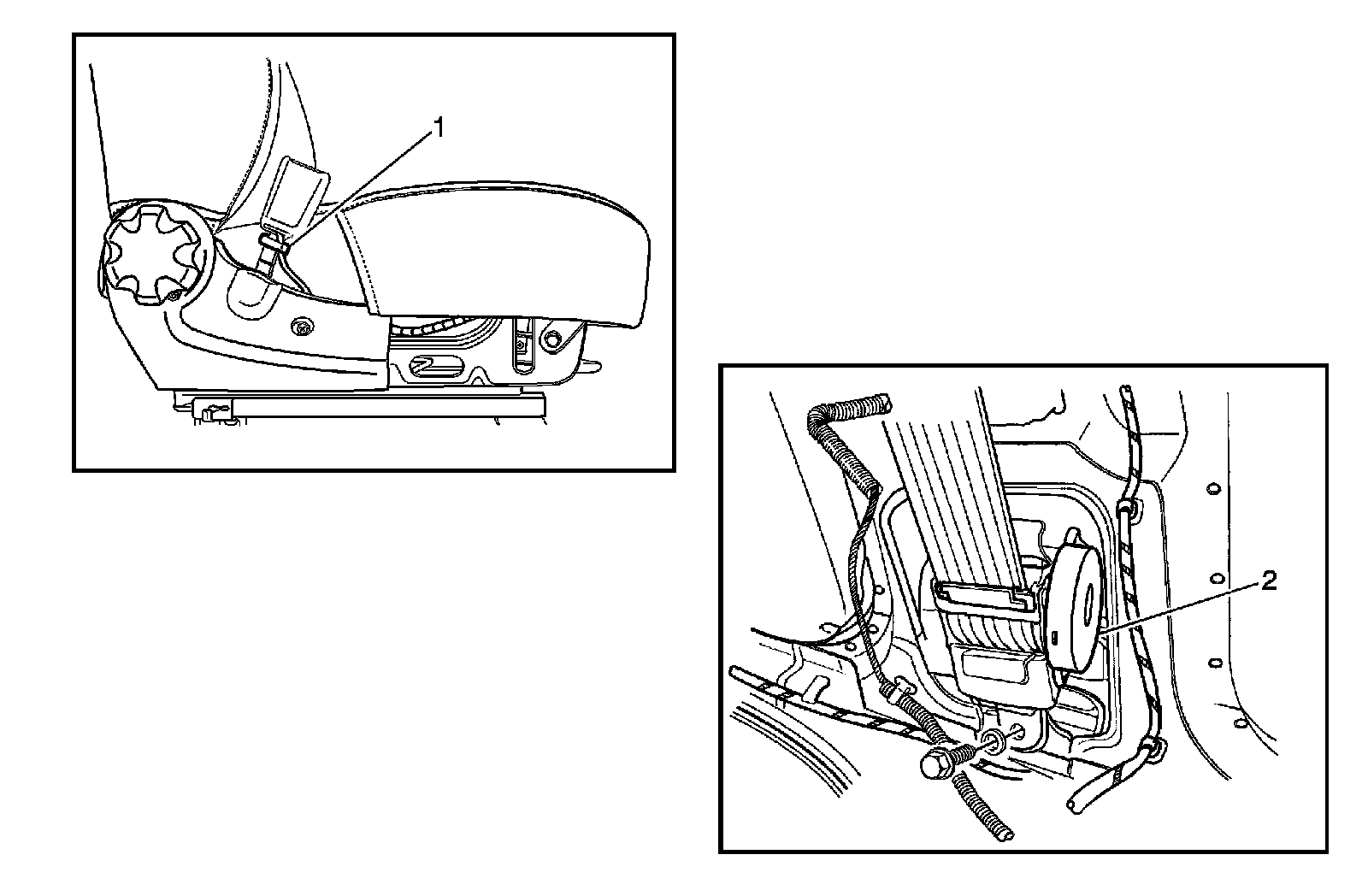 1

2