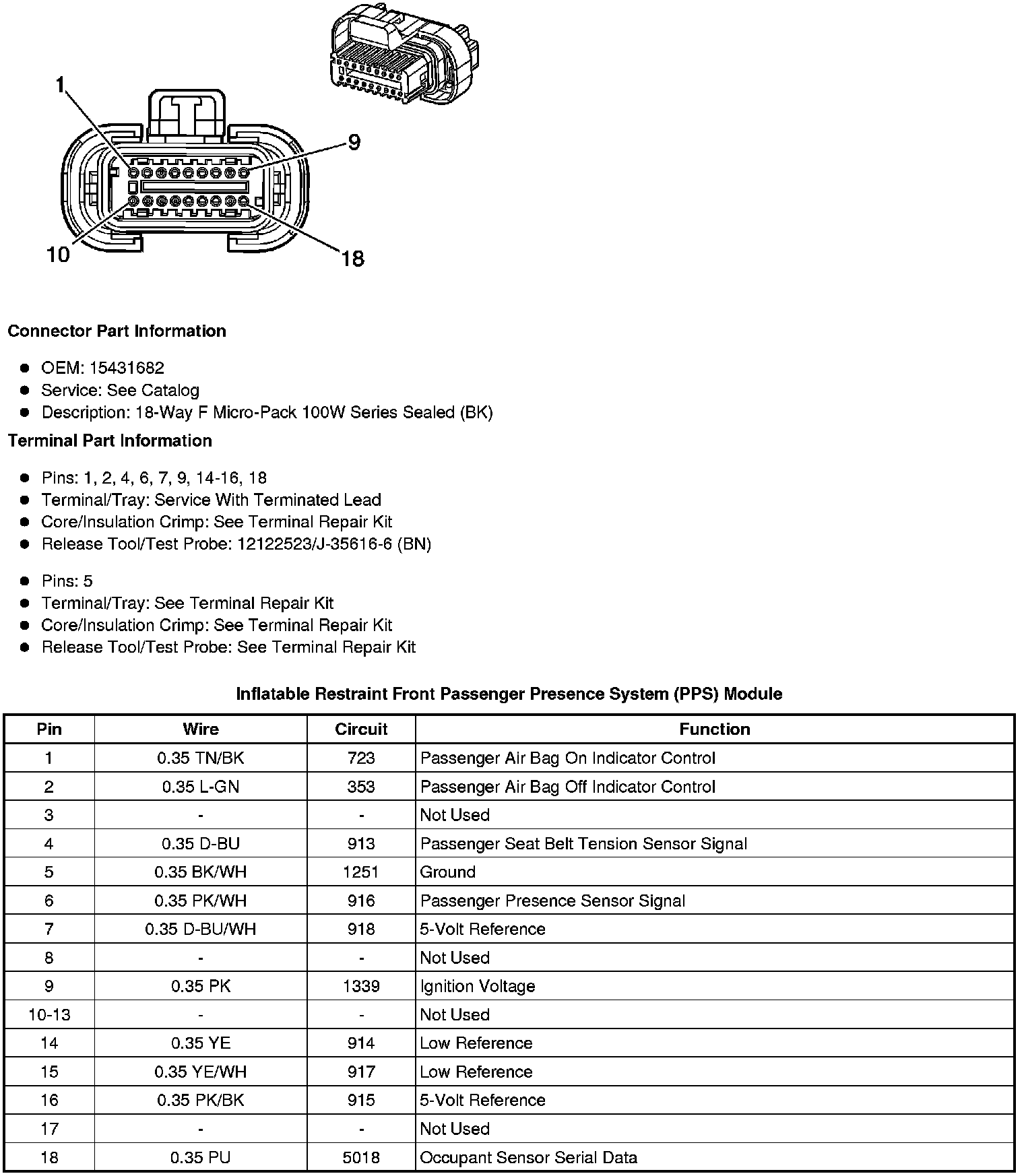 1
9
10
18

Connector Part Information

- OEM: 15431682
- Service: See Catalog
- Description: 18-Way F Micro-Pack 100W Series Sealed (BK)

Terminal Part Information

- Pins: 1, 2, 4, 6, 7, 9, 14-16, 18
- Terminal/Tray: Service With Terminated Lead
- Core/Insulation Crimp: See Terminal Repair Kit
- Release Tool/Test Probe: 12122523/J-35616-6 (BN)

- Pins: 5
- Terminal/Tray: See Terminal Repair Kit
- Core/Insulation Crimp: See Terminal Repair Kit
- Release Tool/Test Probe: See Terminal Repair Kit

Inflatable Restraint Front Passenger Presence System (PPS) Module

| Pin | Wire | Circuit | Function |
|---|---|---|---|
| 1 | 0.35 TN/BK | 723 | Passenger Air Bag On Indicator Control |
| 2 | 0.35 L-GN | 353 | Passenger Air Bag Off Indicator Control |
| 3 | - | - | Not Used |
| 4 | 0.35 D-BU | 913 | Passenger Seat Belt Tension Sensor Signal |
| 5 | 0.35 BK/WH | 1251 | Ground |
| 6 | 0.35 PK/WH | 916 | Passenger Presence Sensor Signal |
| 7 | 0.35 D-BU/WH | 918 | 5-Volt Reference |
| 8 | - | - | Not Used |
| 9 | 0.35 PK | 1339 | Ignition Voltage |
| 10-13 | - | - | Not Used |
| 14 | 0.35 YE | 914 | Low Reference |
| 15 | 0.35 YE/WH | 917 | Low Reference |
| 16 | 0.35 PK/BK | 915 | 5-Volt Reference |
| 17 | - | - | Not Used |
| 18 | 0.35 PU | 5018 | Occupant Sensor Serial Data |