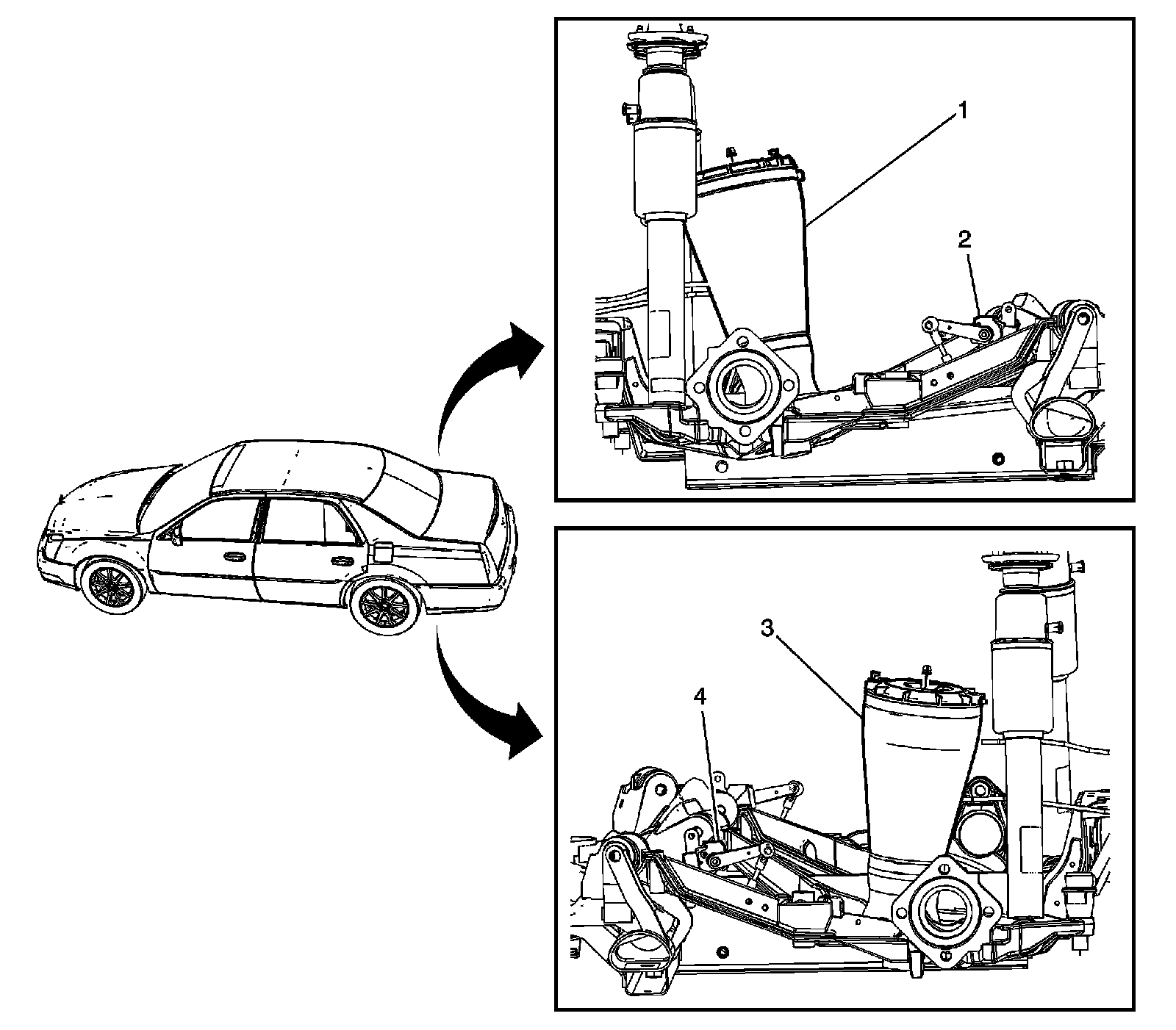 1
2
3
4