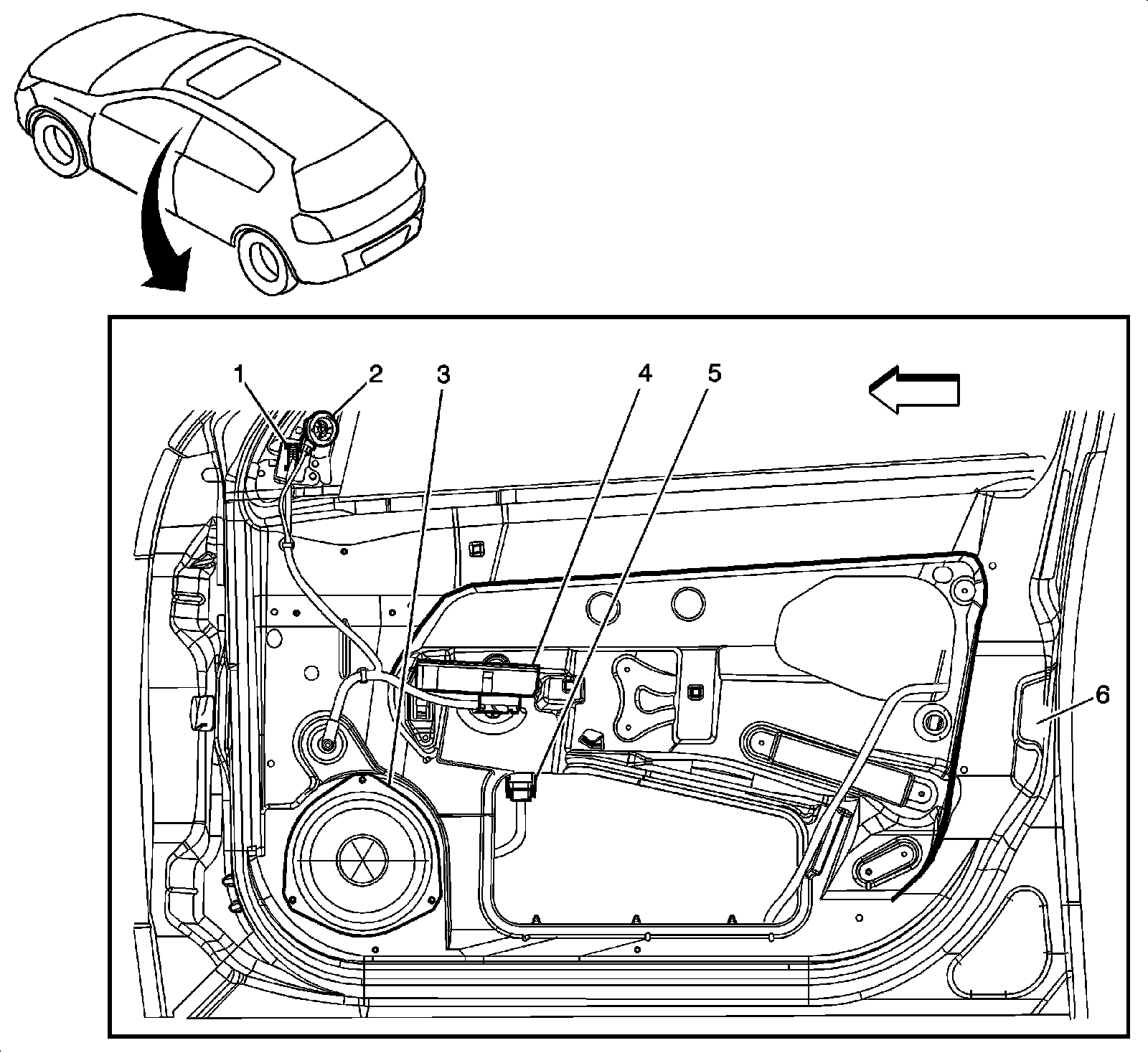 1
2
3
4
5
6