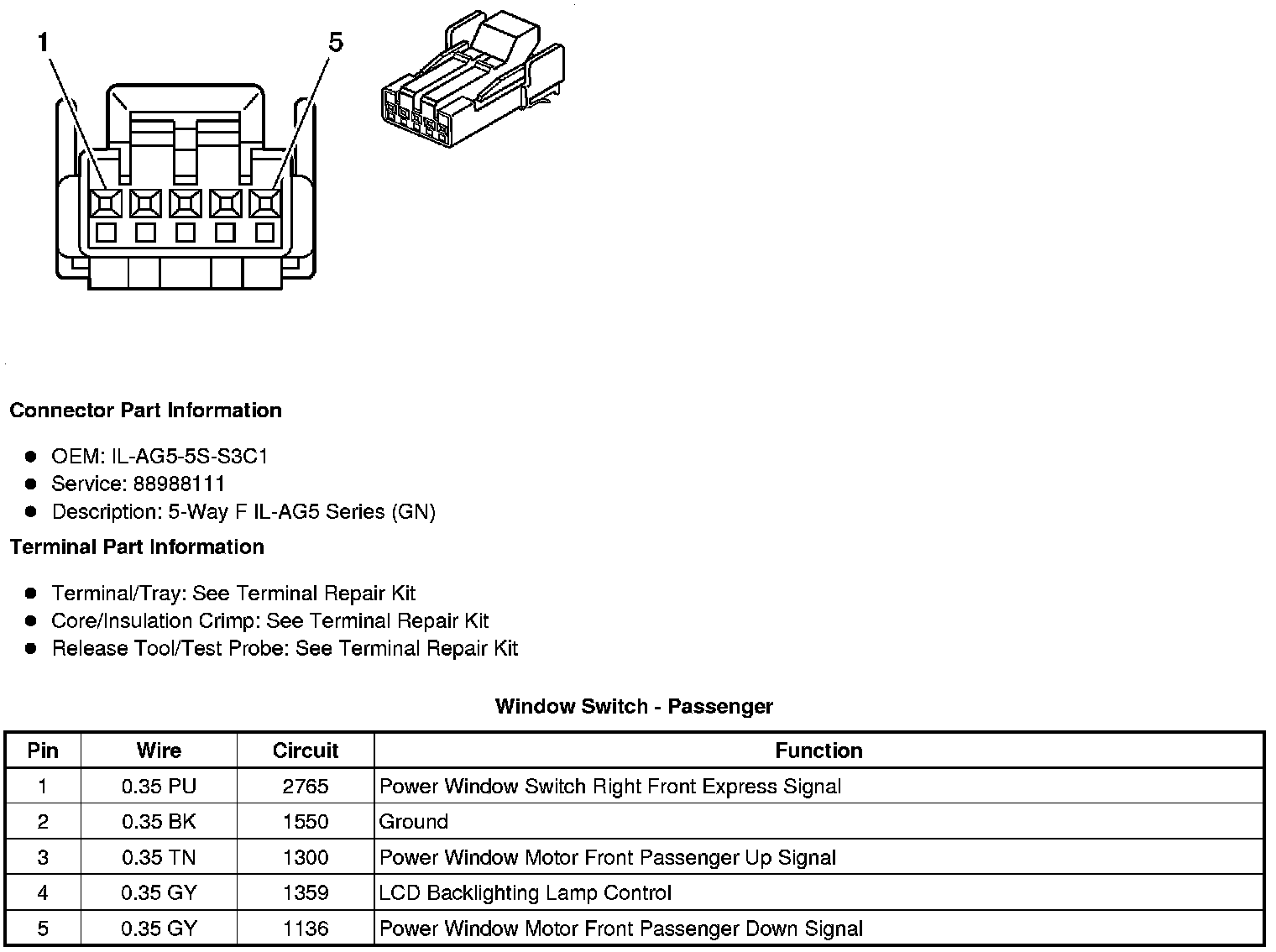 1

5

Connector Part Information

- OEM: IL-AG5-5S-S3C1
- Service: 88988111
- Description: 5-Way F IL-AG5 Series (GN)

Terminal Part Information

- Terminal/Tray: See Terminal Repair Kit
- Core/Insulation Crimp: See Terminal Repair Kit
- Release Tool/Test Probe: See Terminal Repair Kit

Window Switch - Passenger

| Pin | Wire | Circuit | Function |
|---|---|---|---|
| 1 | 0.35 PU | 2765 | Power Window Switch Right Front Express Signal |
| 2 | 0.35 BK | 1550 | Ground |
| 3 | 0.35 TN | 1300 | Power Window Motor Front Passenger Up Signal |
| 4 | 0.35 GY | 1359 | LCD Backlighting Lamp Control |
| 5 | 0.35 GY | 1136 | Power Window Motor Front Passenger Down Signal |