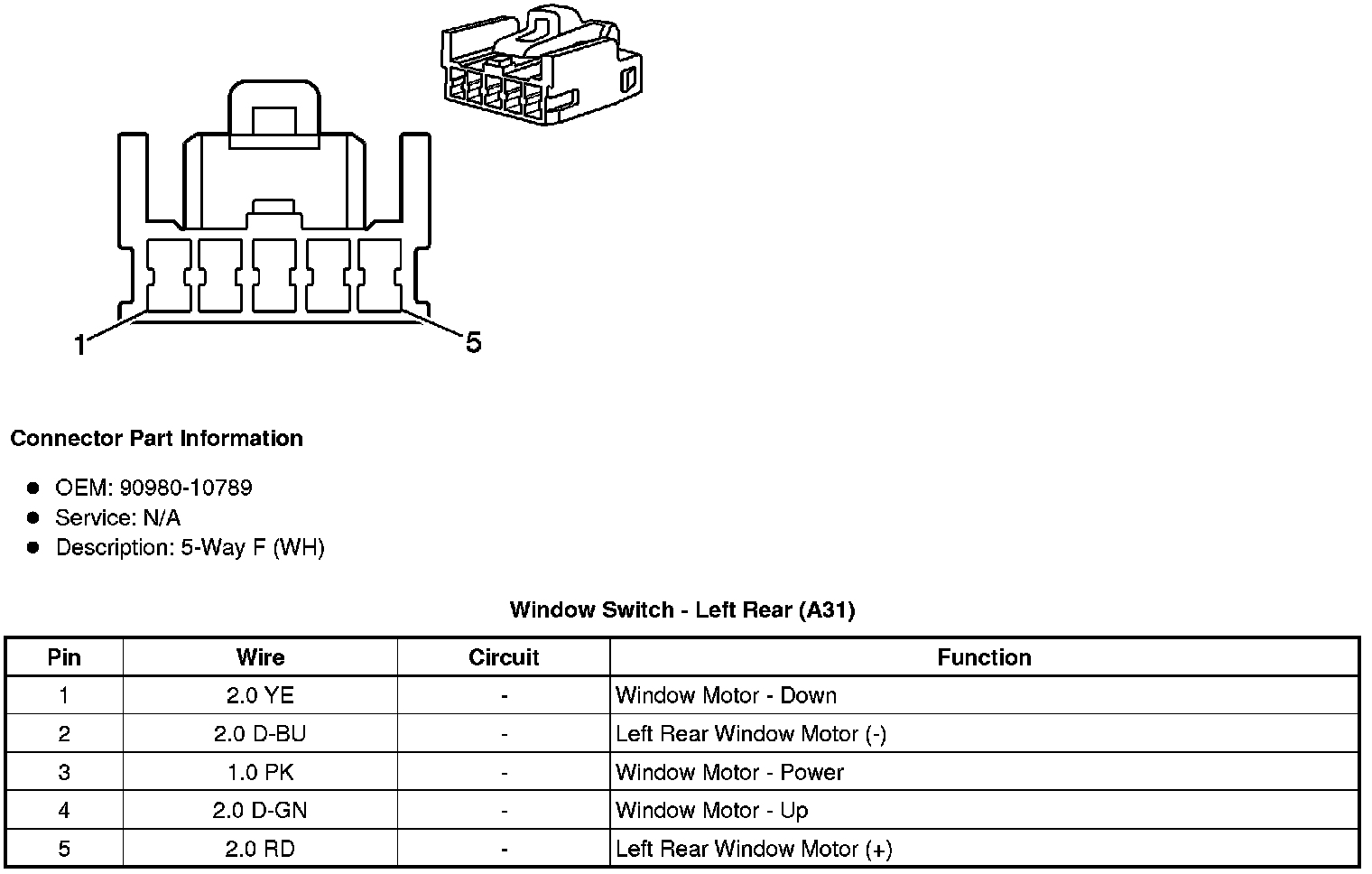 1

5

Connector Part Information

- OEM: 90980-10789
- Service: N/A
- Description: 5-Way F (WH)

Window Switch - Left Rear (A31)

| Pin | Wire | Circuit | Function |
|---|---|---|---|
| 1 | 2.0 YE | - | Window Motor - Down |
| 2 | 2.0 D-BU | - | Left Rear Window Motor (-) |
| 3 | 1.0 PK | - | Window Motor - Power |
| 4 | 2.0 D-GN | - | Window Motor - Up |
| 5 | 2.0 RD | - | Left Rear Window Motor (+) |