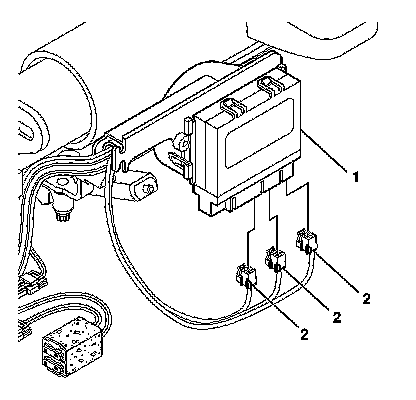 1
2
2
2