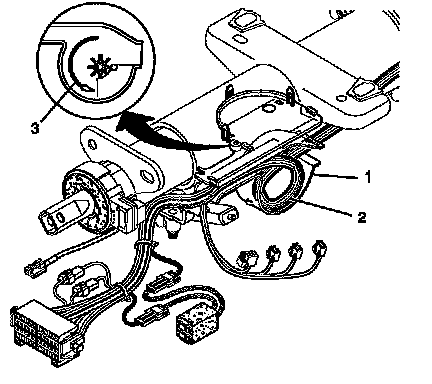 3
1
2