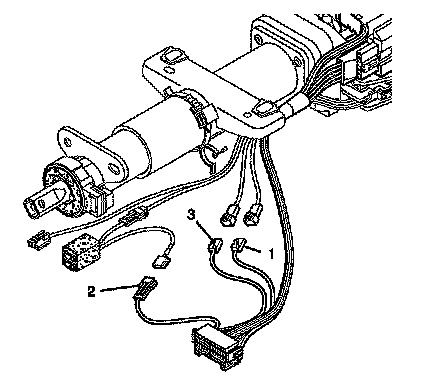 3
1
2