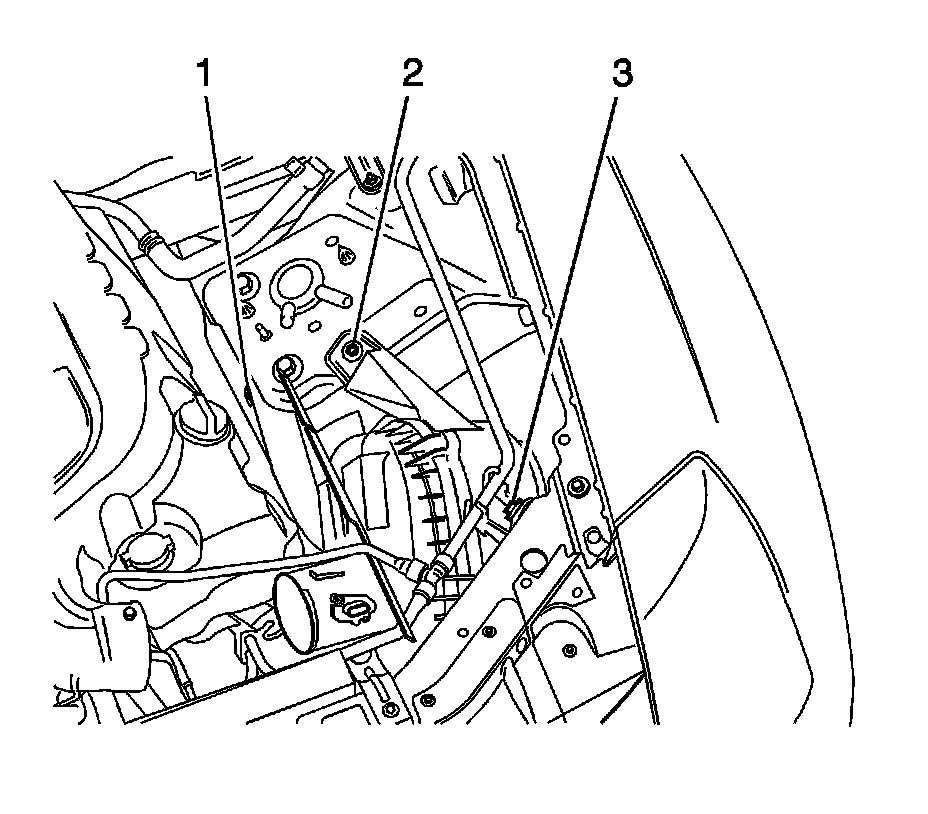 1
2
3