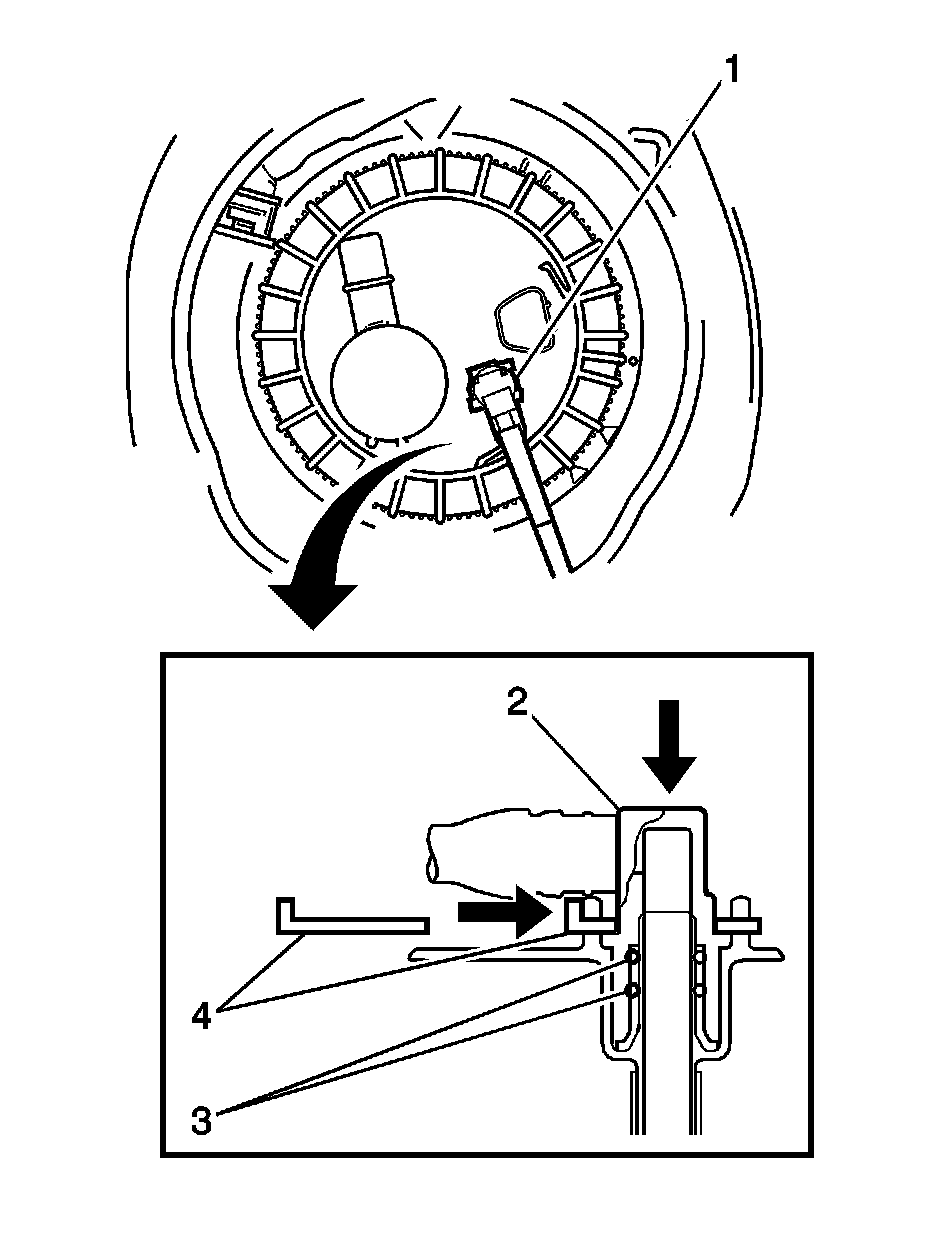 1

2

4

3