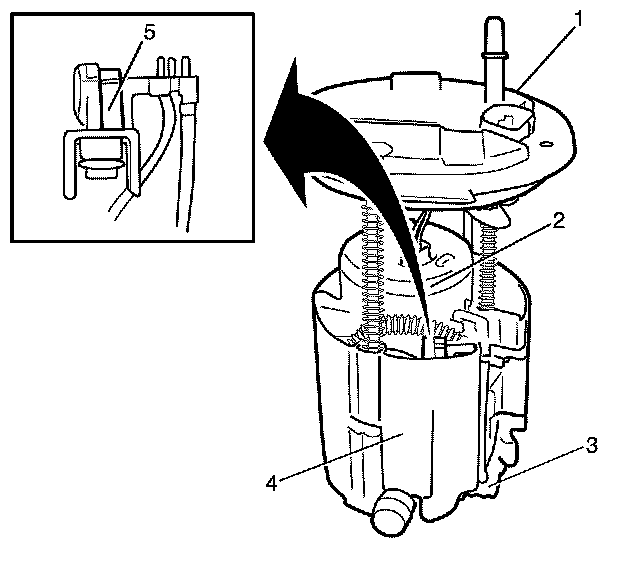 5
1
2
3
4