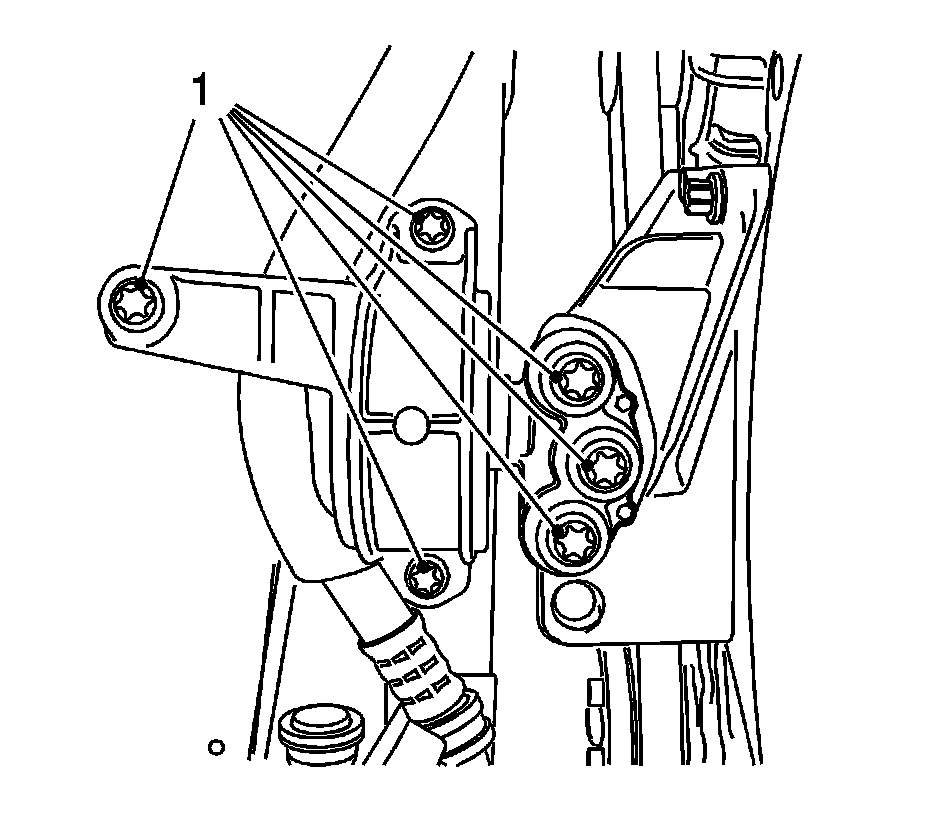 1