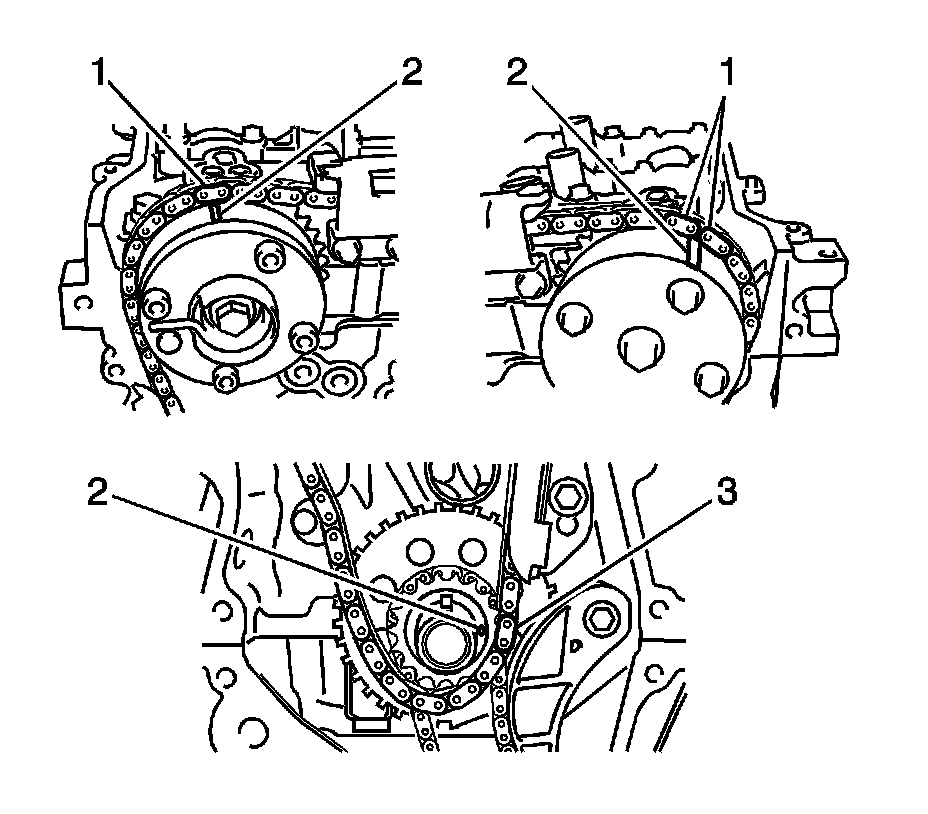 1
2
2
1
2
3