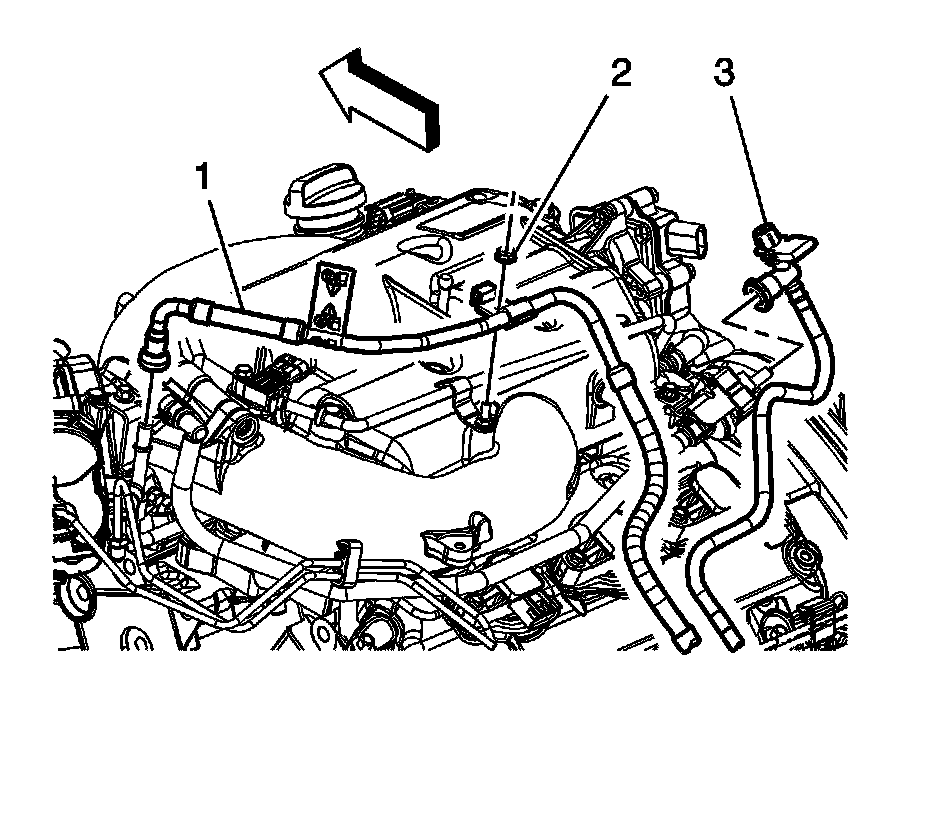 1
2
3