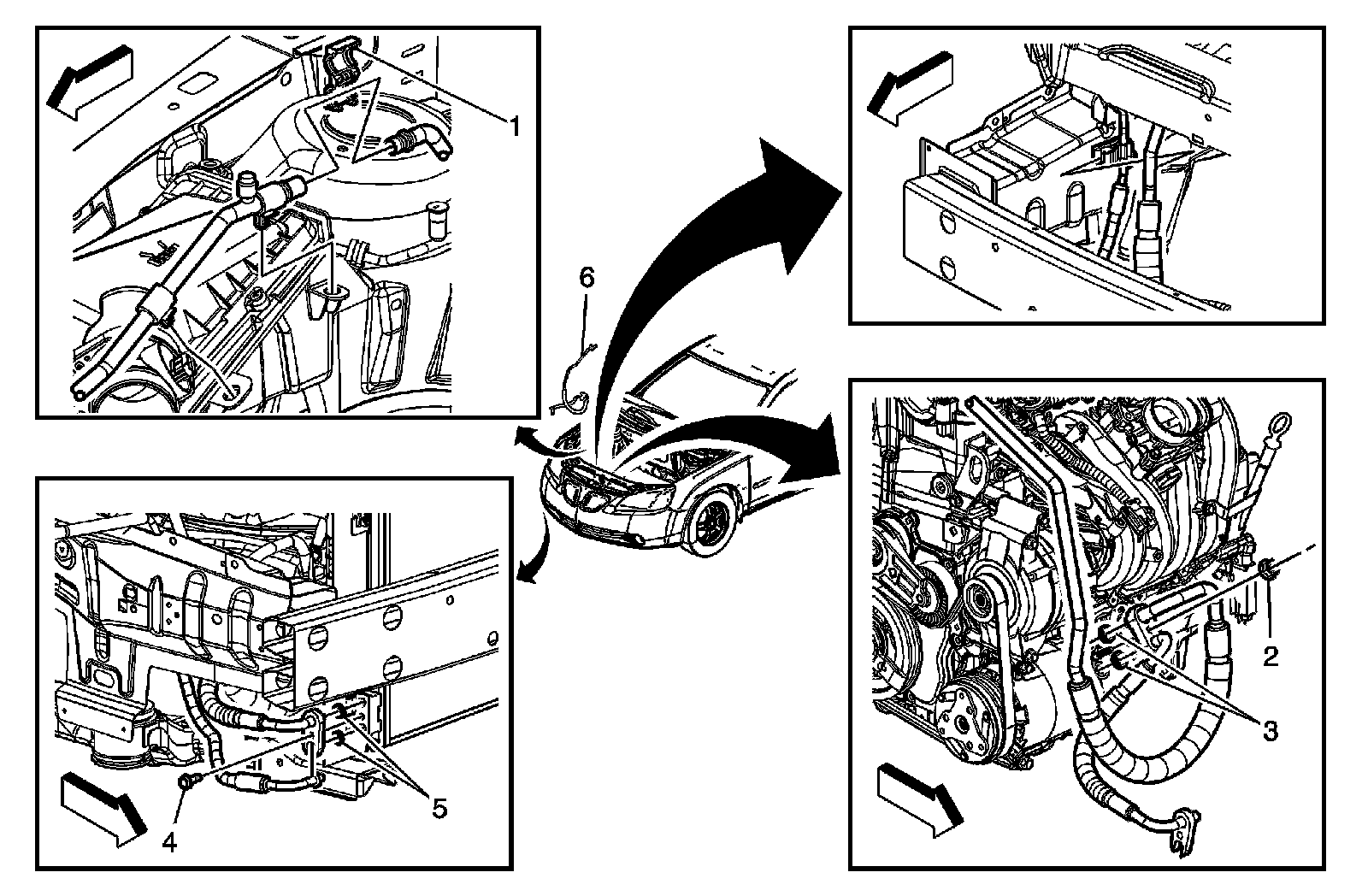 1
6
2
3
4
5