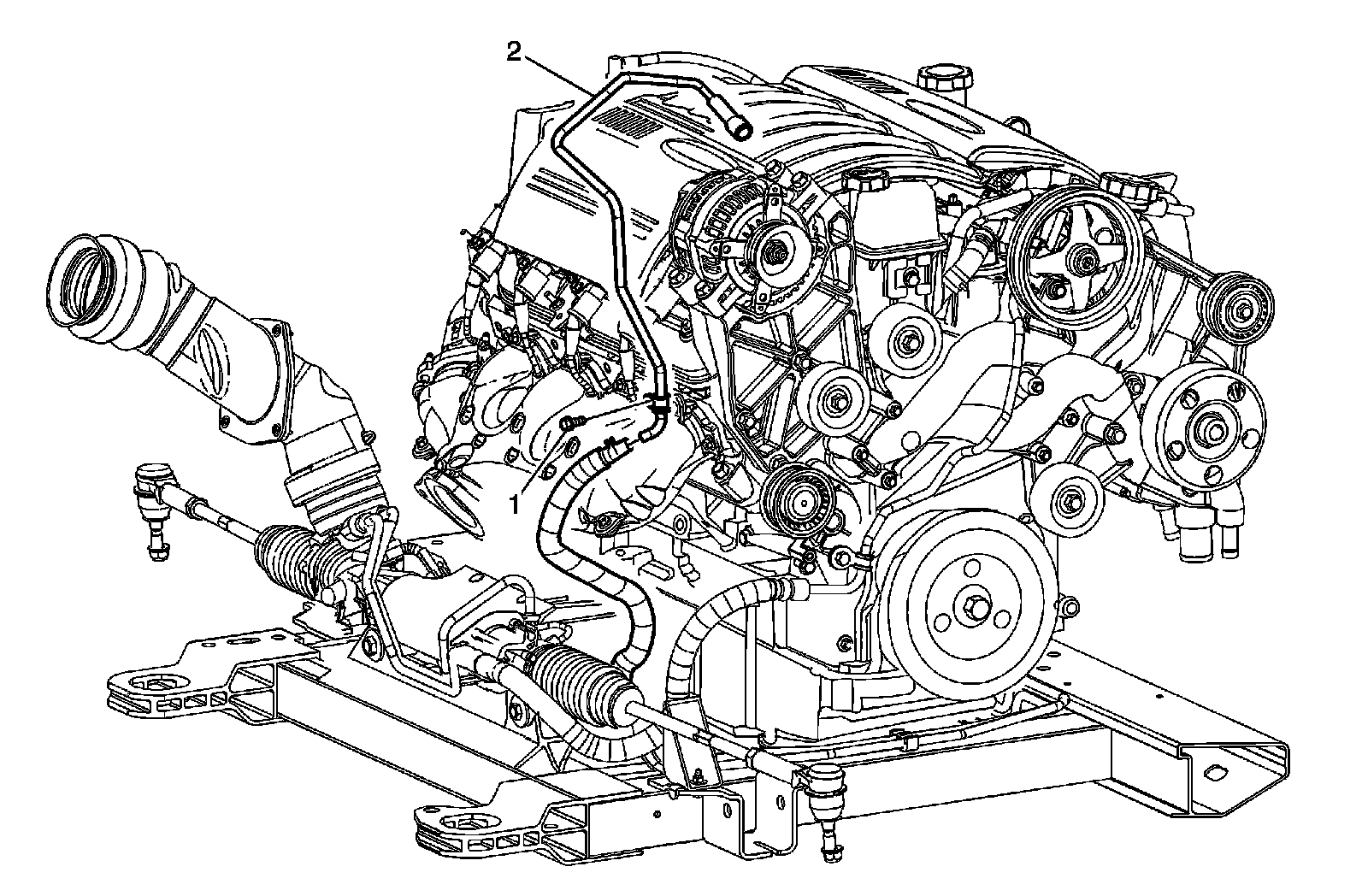 2

1